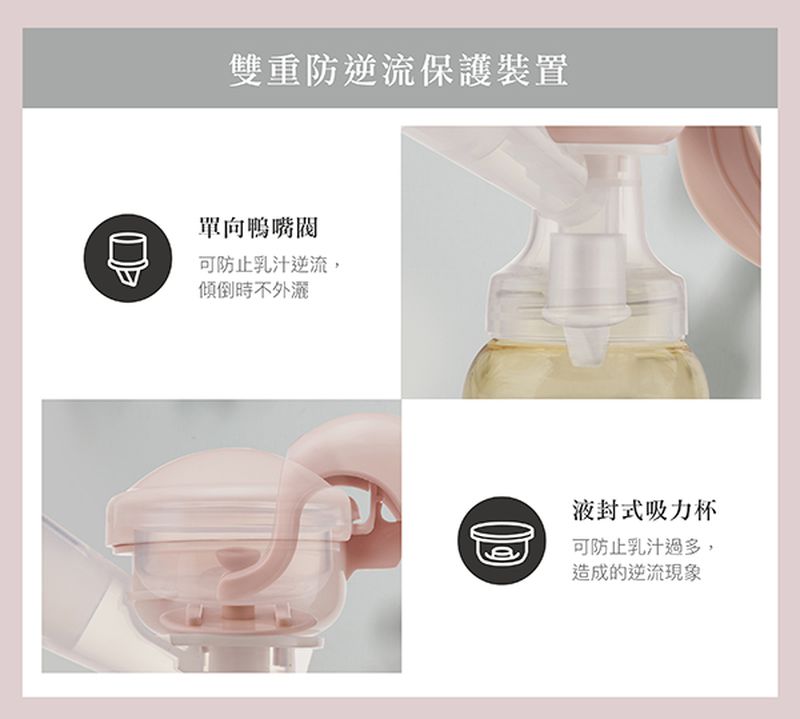 雙重防逆流保護裝置

單向鴨嘴閥

可防止乳汁逆流，
傾倒時不外灑

液封式吸力杯

可防止乳汁過多，
造成的逆流現象