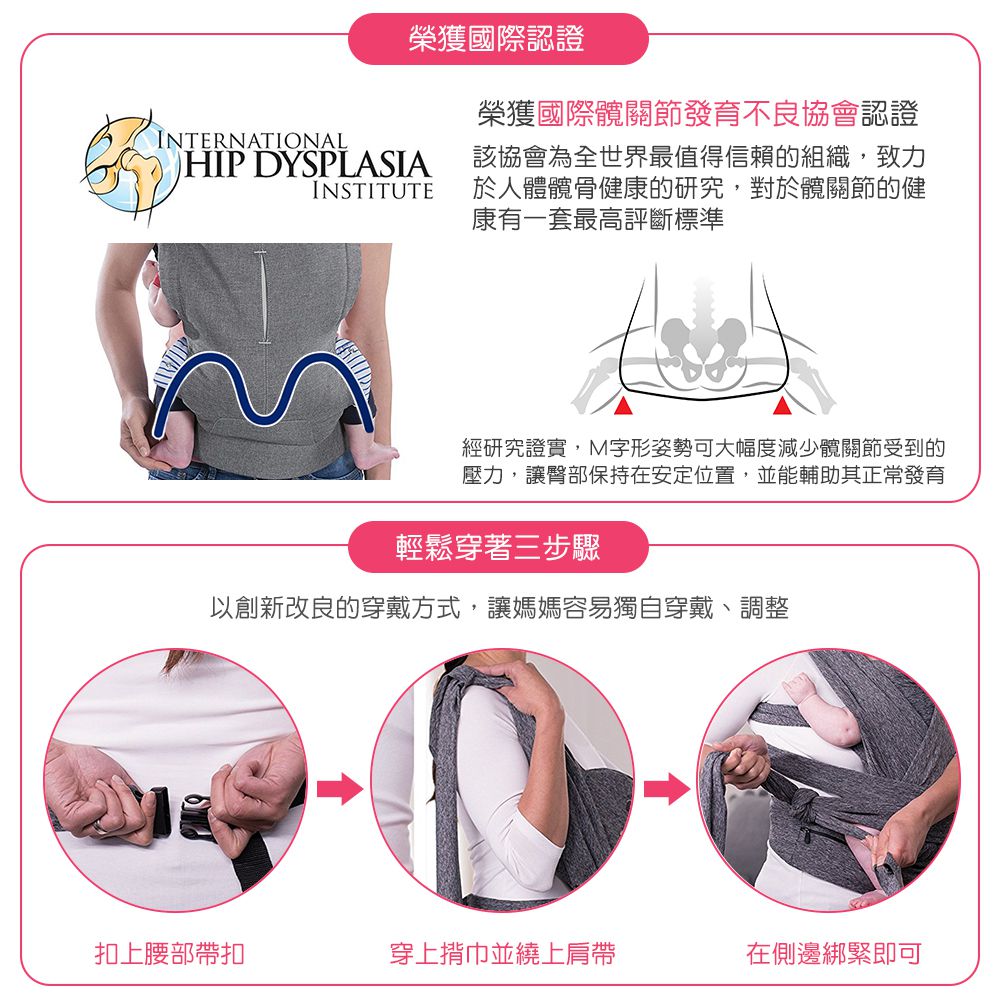 榮獲國際認證

INTERNATIONAL HIP DYSPLASIA INSTITUTE

榮獲國際髖關節發育不良協會認證

該協會為全世界最值得信賴的組織，致力於人體髖骨健康的研究，對於髖關節的健康有一套最高評斷標準

經研究證實，M字形姿勢可大幅度減少髖關節受到的壓力，讓臀部保持在安定位置，並能輔助其正常發育

輕鬆穿著三步驟

以創新改良的穿戴方式，讓媽媽容易獨自穿戴、調整

扣上腰部帶扣

穿上揹巾並繞上肩帶

在側邊綁緊即可