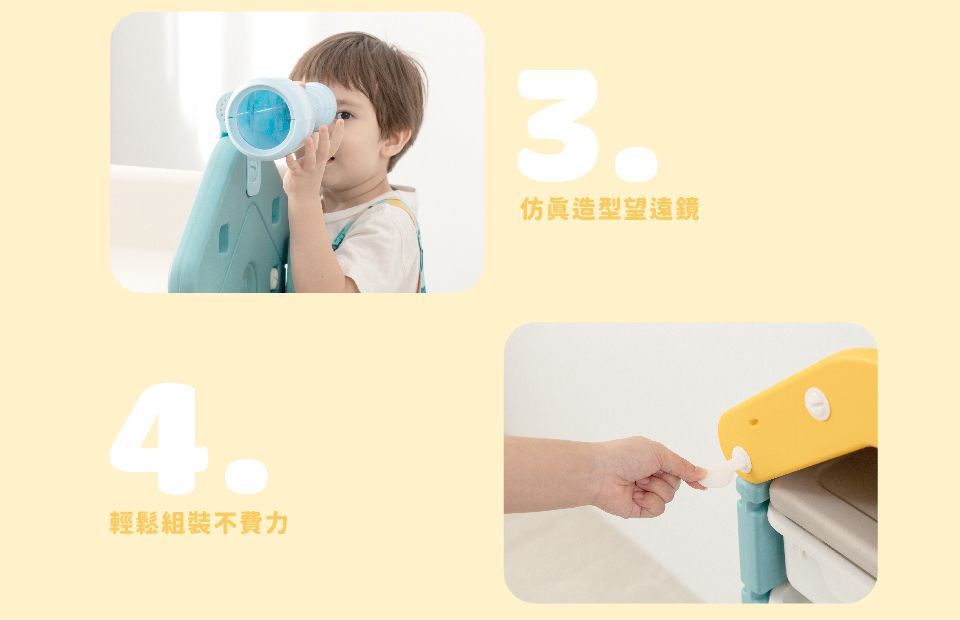 3.
仿真造型望遠鏡

4.
輕鬆組裝不費力