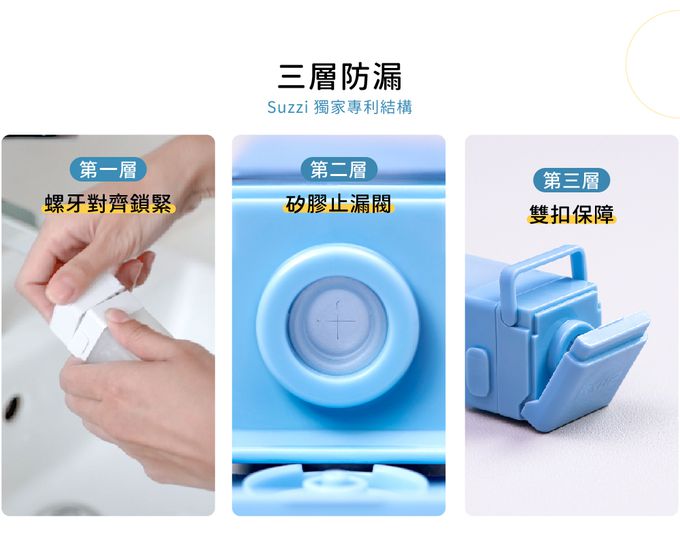 三層防漏
Suzzi 獨家專利結構

第一層
螺牙對齊鎖緊

第二層
矽膠止漏閥

第三層
雙扣保障