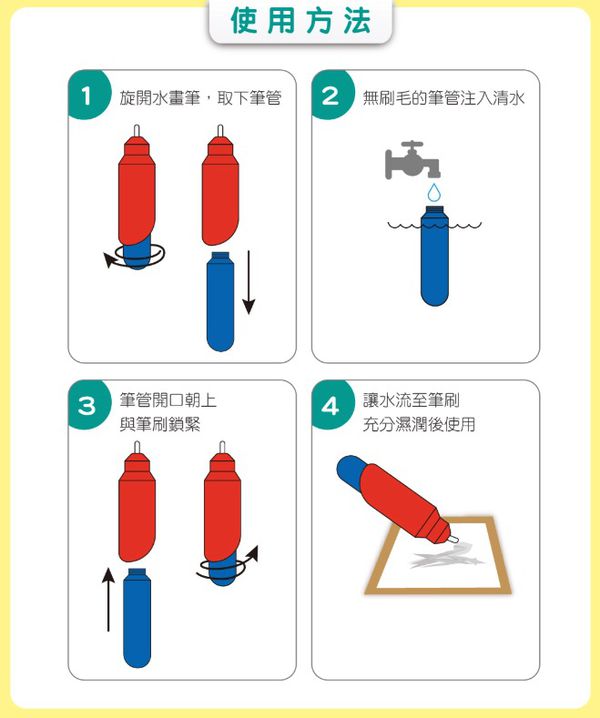 使用方法

1 旋開水畫筆，取下筆管

2 無刷毛的筆管注入清水

3 筆管開口朝上
與筆刷鎖緊

4 讓水流至筆刷
充分濕潤後使用