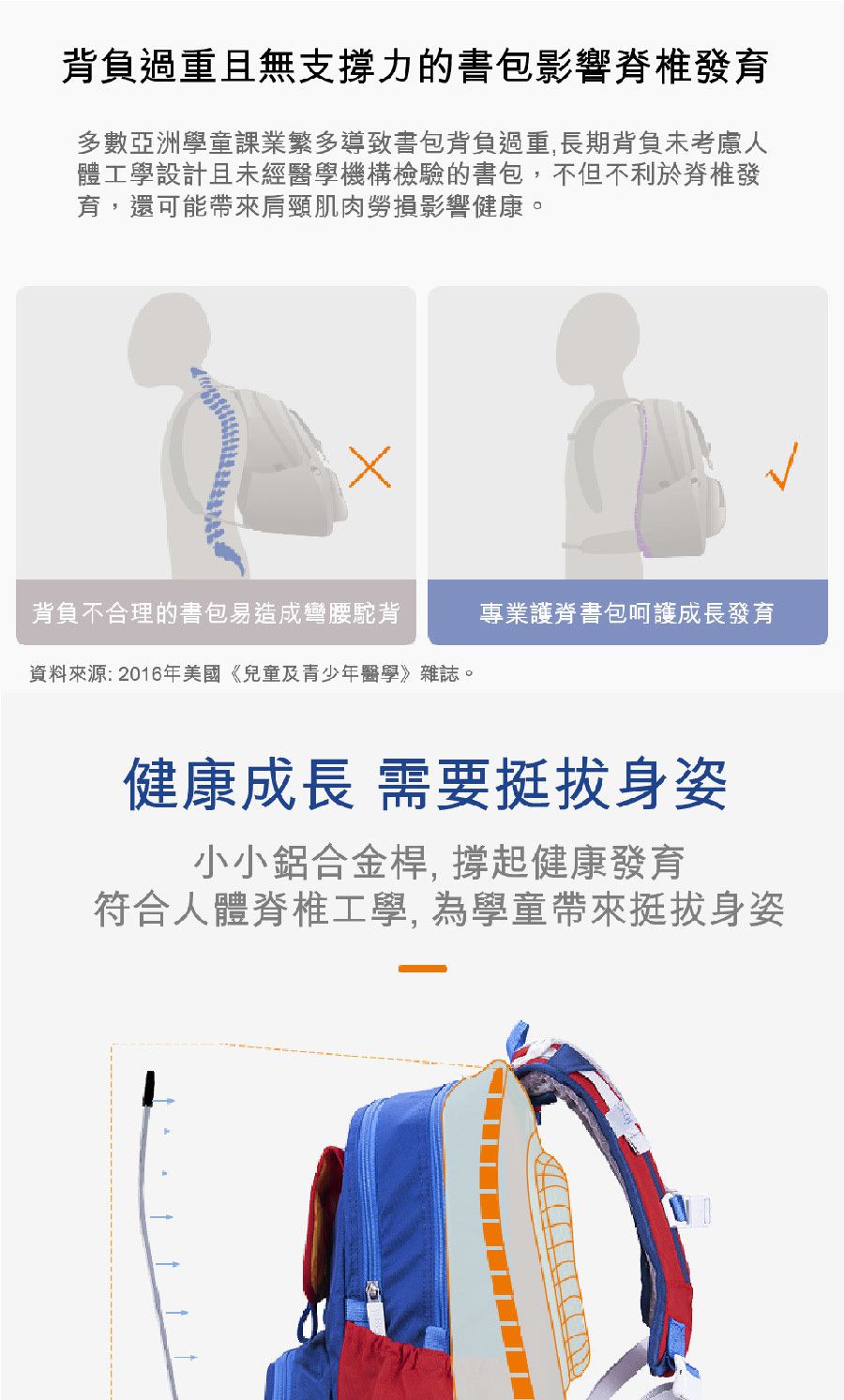 背負過重且無支撐力的書包影響脊椎發育

多數亞洲學童課業繁多導致書包背負過重,長期背負未考慮人體工學設計且未經醫學機構檢驗的書包，不但不利於脊椎發育，還可能帶來肩頸肌肉勞損影響健康。

背負不合理的書包易造成彎腰駝背

專業護脊書包呵護成長發育

資料來源: 2016年美國《兒童及青少年醫學》雜誌。

健康成長 需要挺拔身姿

小小鋁合金桿, 撐起健康發育
符合人體脊椎工學, 為學童帶來挺拔身姿