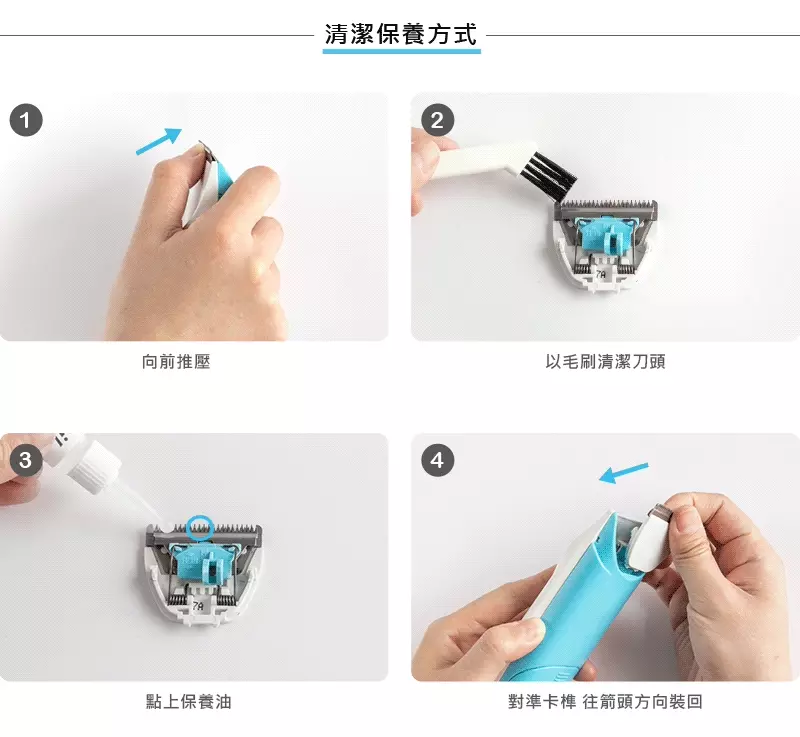 清潔保養方式

1

向前推壓

2

7A

以毛刷清潔刀頭

3

7A

點上保養油

4

對準卡榫 往箭頭方向裝回