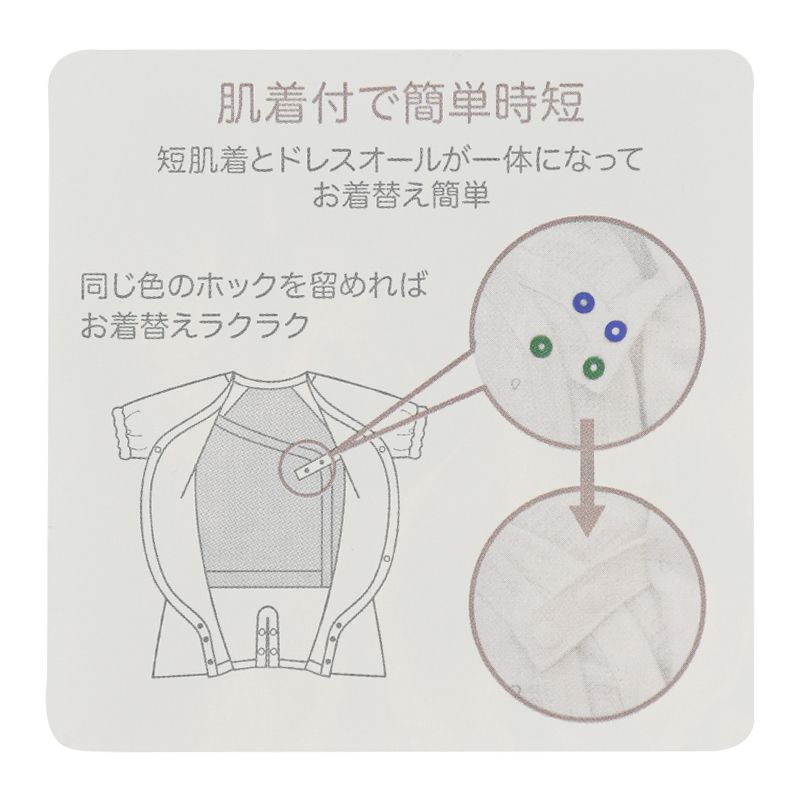 肌着付で簡単時短

短肌着とドレスオールが一体になって
お着替え簡単

同じ色のホックを留めれば
お着替えラクラク