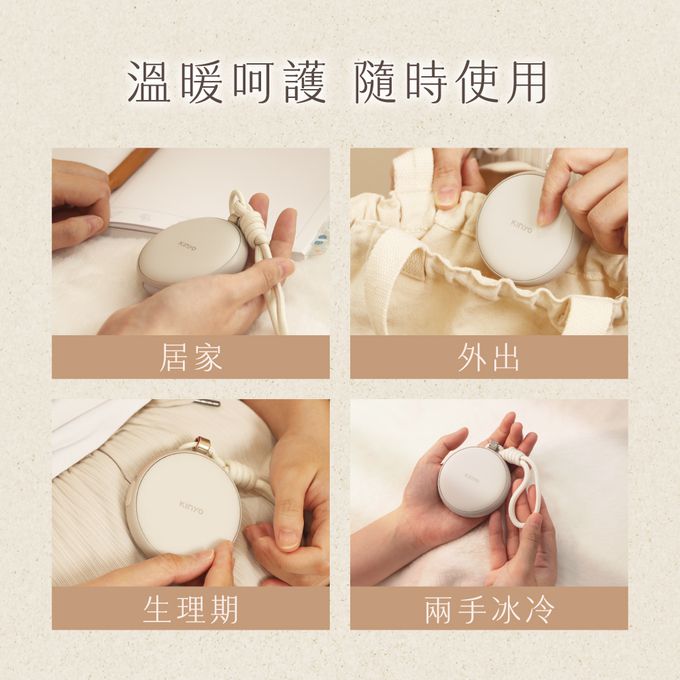 溫暖呵護 隨時使用

KINYO

居家

KINYO

外出

KINYO

生理期

KINYO

兩手冰冷