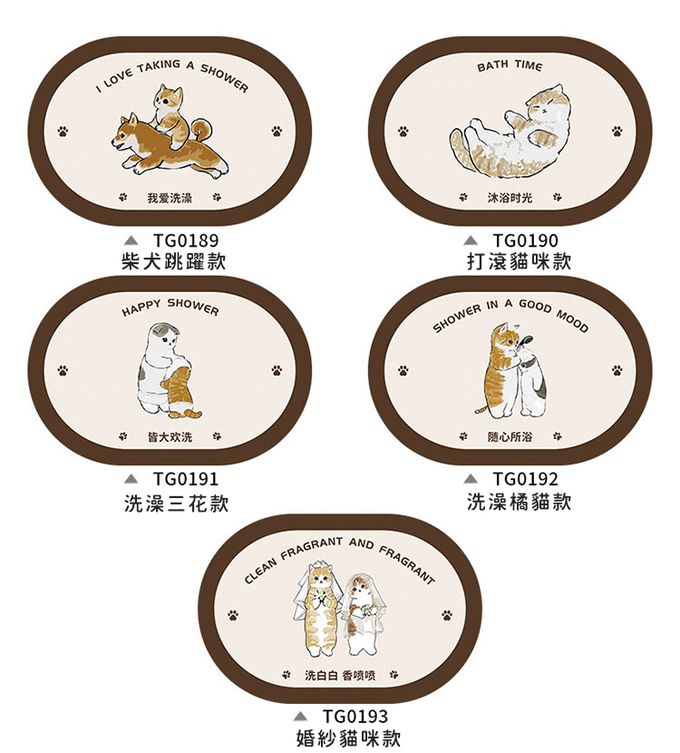 I LOVE TAKING A SHOWER

我爱洗澡

▲ TG0189
柴犬跳躍款

BATH TIME

沐浴时光

▲ TG0190
打滾貓咪款

HAPPY SHOWER

皆大欢洗

▲ TG0191
洗澡三花款

SHOWER IN A GOOD MOOD

随心所浴

▲ TG0192
洗澡橘貓款

CLEAN FRAGRANT AND FRAGRANT

洗白白 香喷喷

▲ TG0193
婚紗貓咪款