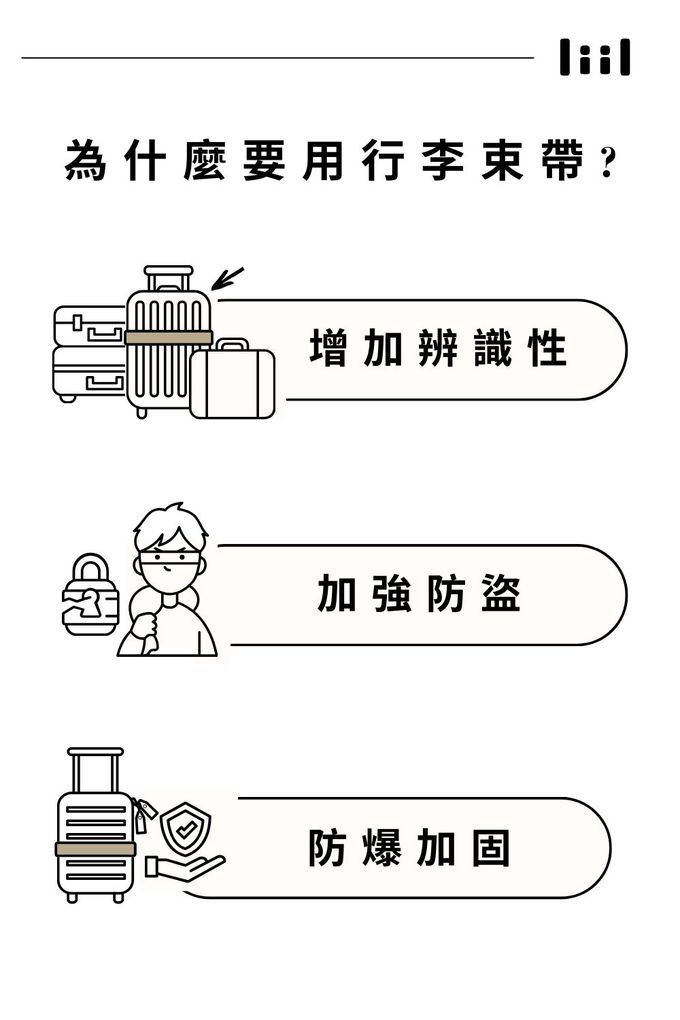 liil

為什麼要用行李束帶？

增加辨識性

加強防盜

防爆加固