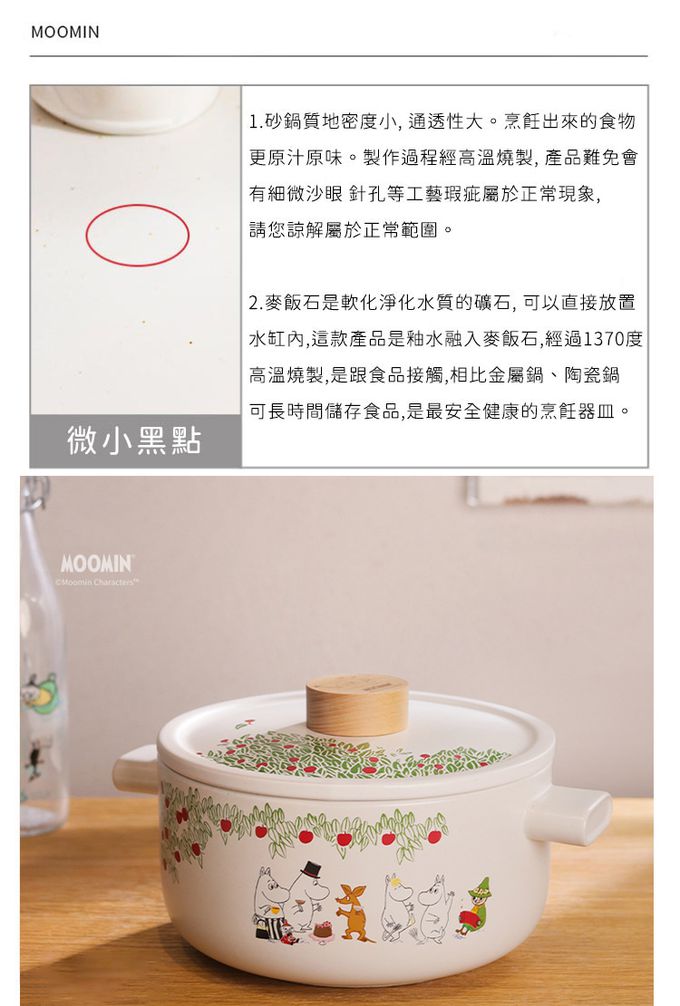 MOOMIN

微小黑點

1.砂鍋質地密度小, 通透性大。烹飪出來的食物更原汁原味。製作過程經高溫燒製, 產品難免會有細微沙眼 針孔等工藝瑕疵屬於正常現象, 請您諒解屬於正常範圍。

2.麥飯石是軟化淨化水質的礦石, 可以直接放置水缸內,這款產品是釉水融入麥飯石,經過1370度高溫燒製,是跟食品接觸,相比金屬鍋、陶瓷鍋可長時間儲存食品,是最安全健康的烹飪器皿。

MOOMIN
©Moomin Characters™