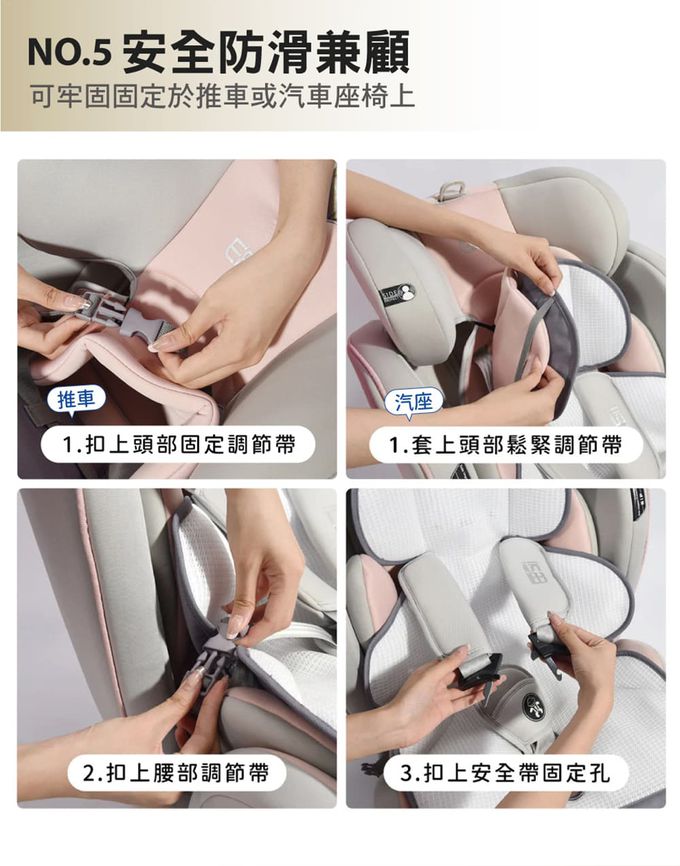 NO.5 安全防滑兼顧

可牢固固定於推車或汽車座椅上

推車

1.扣上頭部固定調節帶

汽座

1.套上頭部鬆緊調節帶

2.扣上腰部調節帶

3.扣上安全帶固定孔