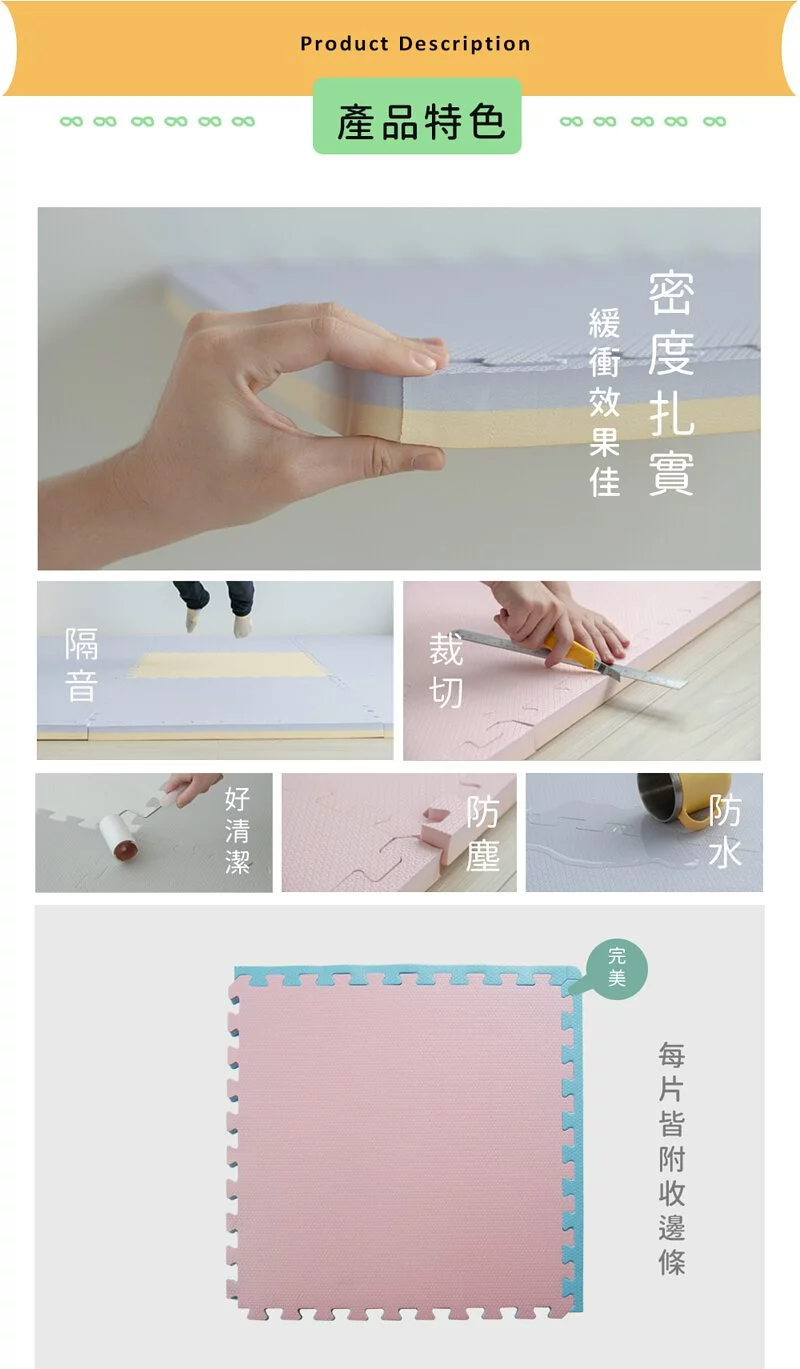 Product Description

產品特色

密度扎實

緩衝效果佳

隔音

裁切

好清潔

防塵

防水

完美

每片皆附收邊條