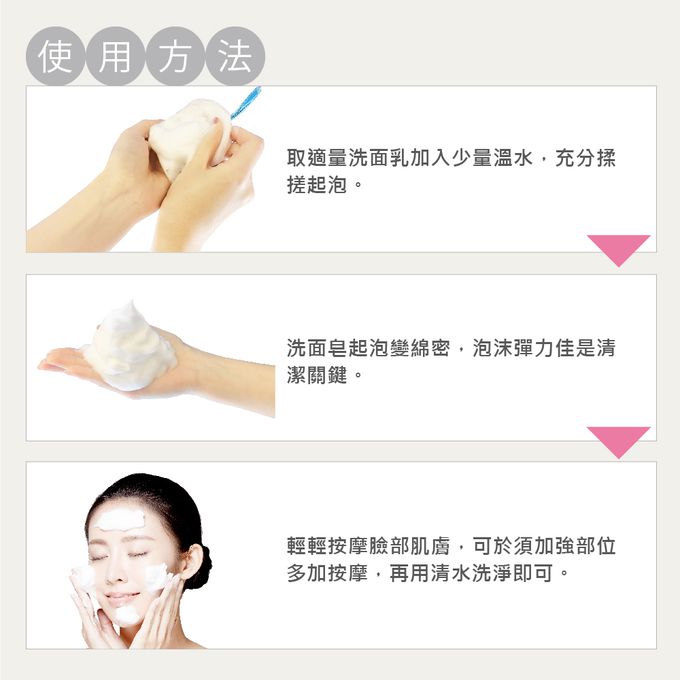 使用方法

取適量洗面乳加入少量溫水，充分揉搓起泡。

洗面皂起泡變綿密，泡沫彈力佳是清潔關鍵。

輕輕按摩臉部肌膚，可於須加強部位多加按摩，再用清水洗淨即可。