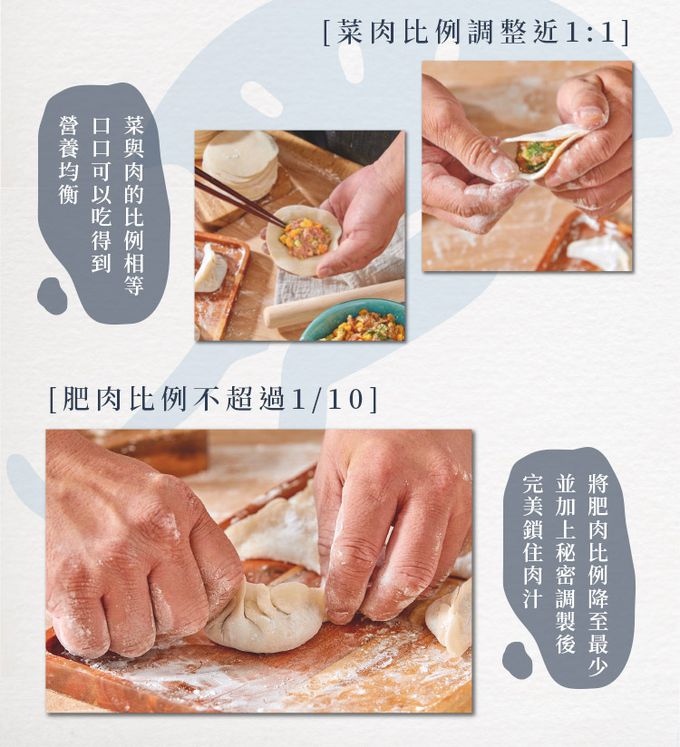 [菜肉比例調整近1:1]

菜與肉的比例相等
口口可以吃得到
營養均衡

[肥肉比例不超過1/10]

將肥肉比例降至最少
並加上秘密調製後
完美鎖住肉汁