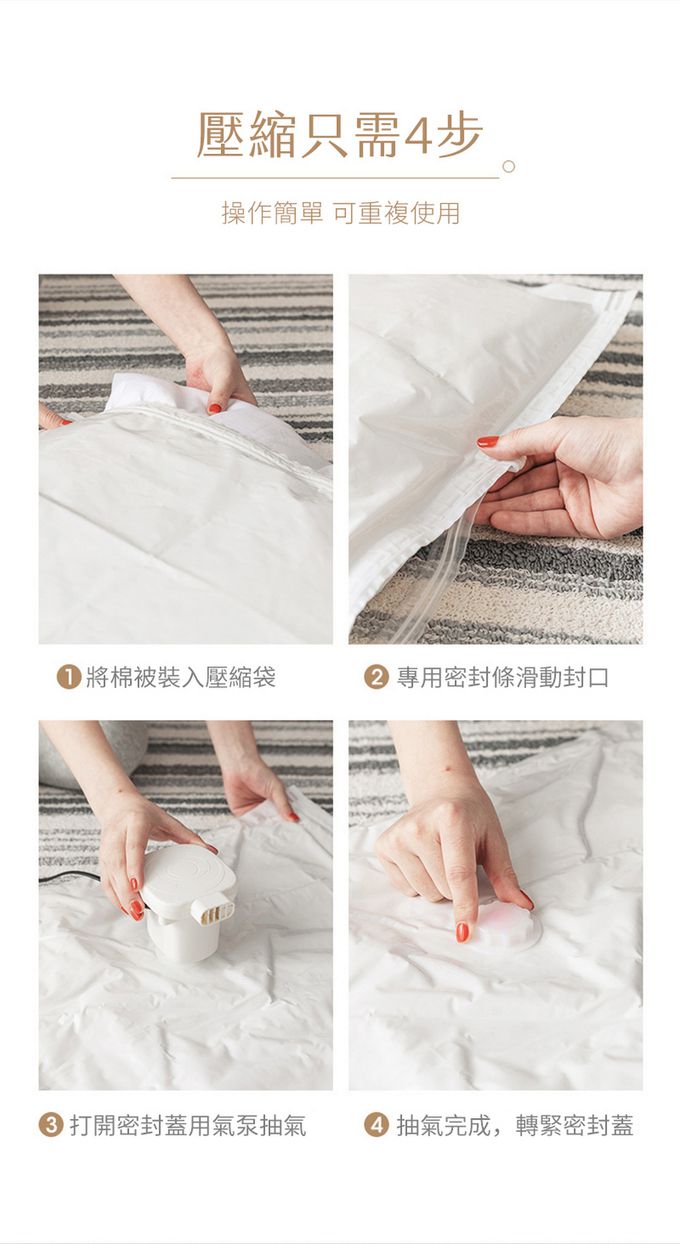 壓縮只需4步

操作簡單 可重複使用

1 將棉被裝入壓縮袋

2 專用密封條滑動封口

3 打開密封蓋用氣泵抽氣

4 抽氣完成，轉緊密封蓋