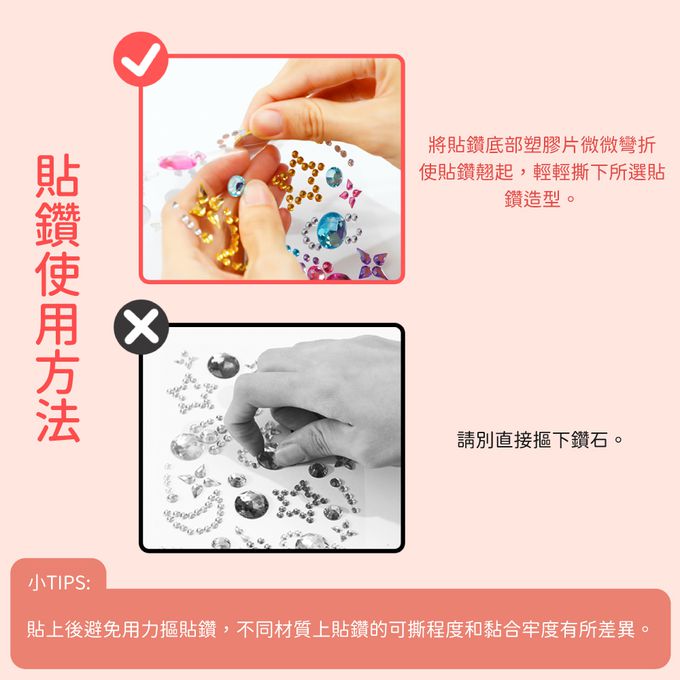 貼鑽使用方法

將貼鑽底部塑膠片微微彎折使貼鑽翹起，輕輕撕下所選貼鑽造型。

請別直接摳下鑽石。

小TIPS:

貼上後避免用力摳貼鑽，不同材質上貼鑽的可撕程度和黏合牢度有所差異。