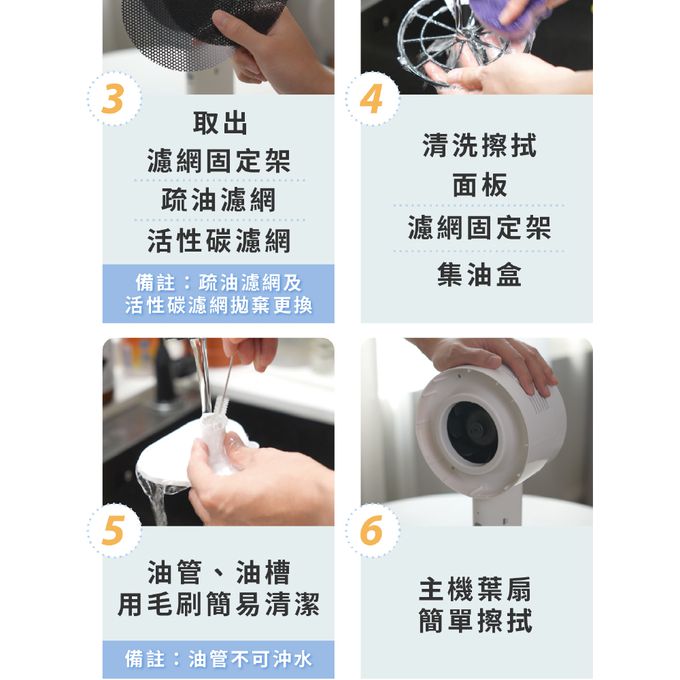 3

取出

濾網固定架

疏油濾網

活性碳濾網

備註：疏油濾網及活性碳濾網拋棄更換

4

清洗擦拭

面板

濾網固定架

集油盒

5

油管、油槽

用毛刷簡易清潔

備註：油管不可沖水

6

主機葉扇

簡單擦拭