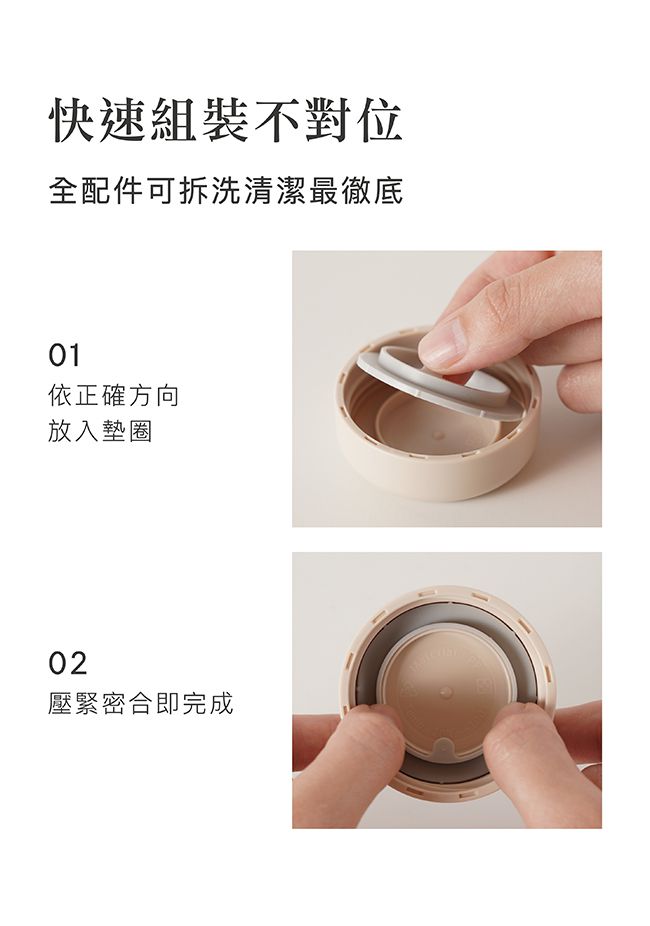 快速組裝不對位

全配件可拆洗清潔最徹底

01
依正確方向
放入墊圈

02
壓緊密合即完成