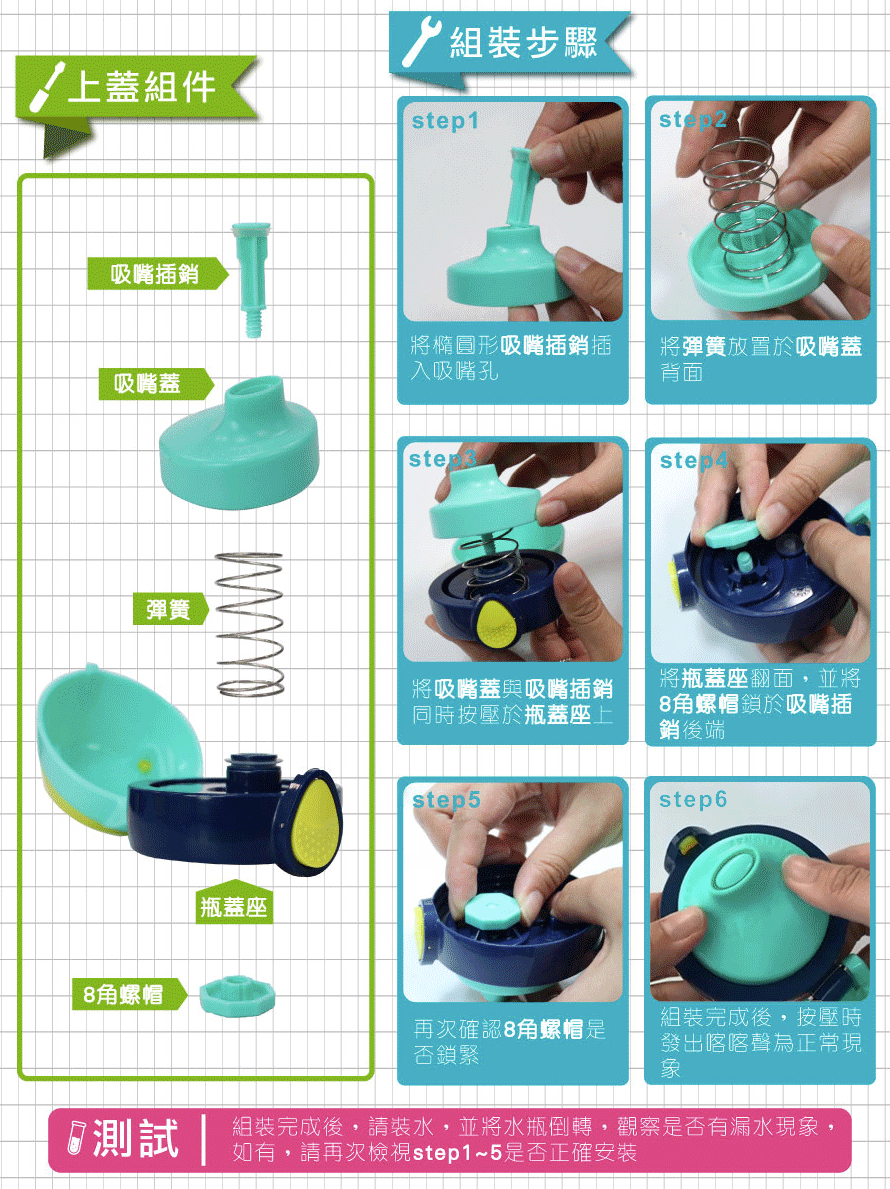 上蓋組件

吸嘴插銷

吸嘴蓋

彈簧

瓶蓋座

8角螺帽

組裝步驟

step1

將橢圓形吸嘴插銷插入吸嘴孔

step2

將彈簧放置於吸嘴蓋背面

step3

將吸嘴蓋與吸嘴插銷同時按壓於瓶蓋座上

step4

將瓶蓋座翻面，並將8角螺帽鎖於吸嘴插銷後端

step5

再次確認8角螺帽是否鎖緊

step6

組裝完成後，按壓時發出喀喀聲為正常現象

測試

組裝完成後，請裝水，並將水瓶倒轉，觀察是否有漏水現象，如有，請再次檢視step1~5是否正確安裝