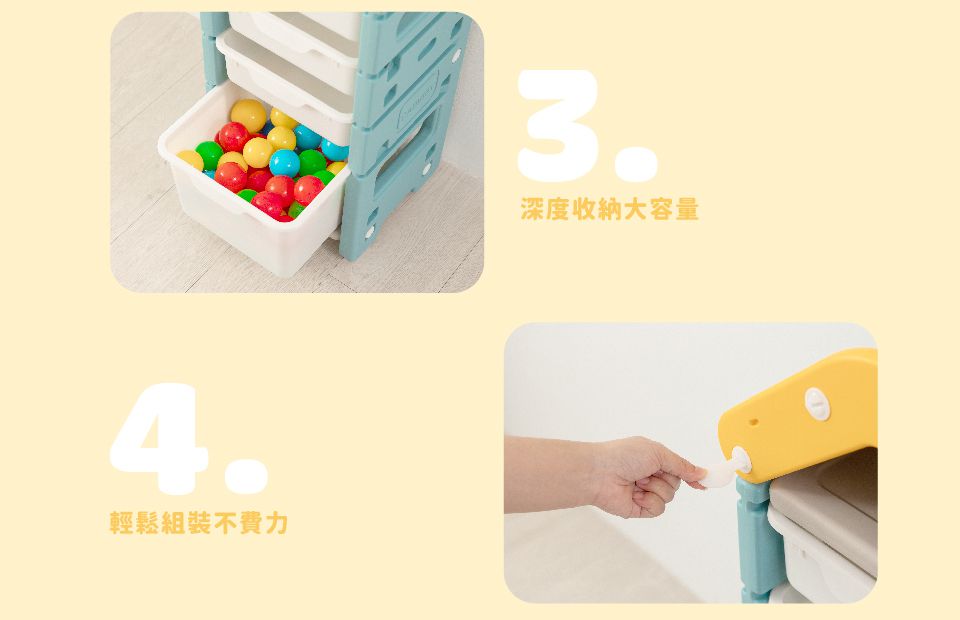 3.

深度收納大容量

4.

輕鬆組裝不費力