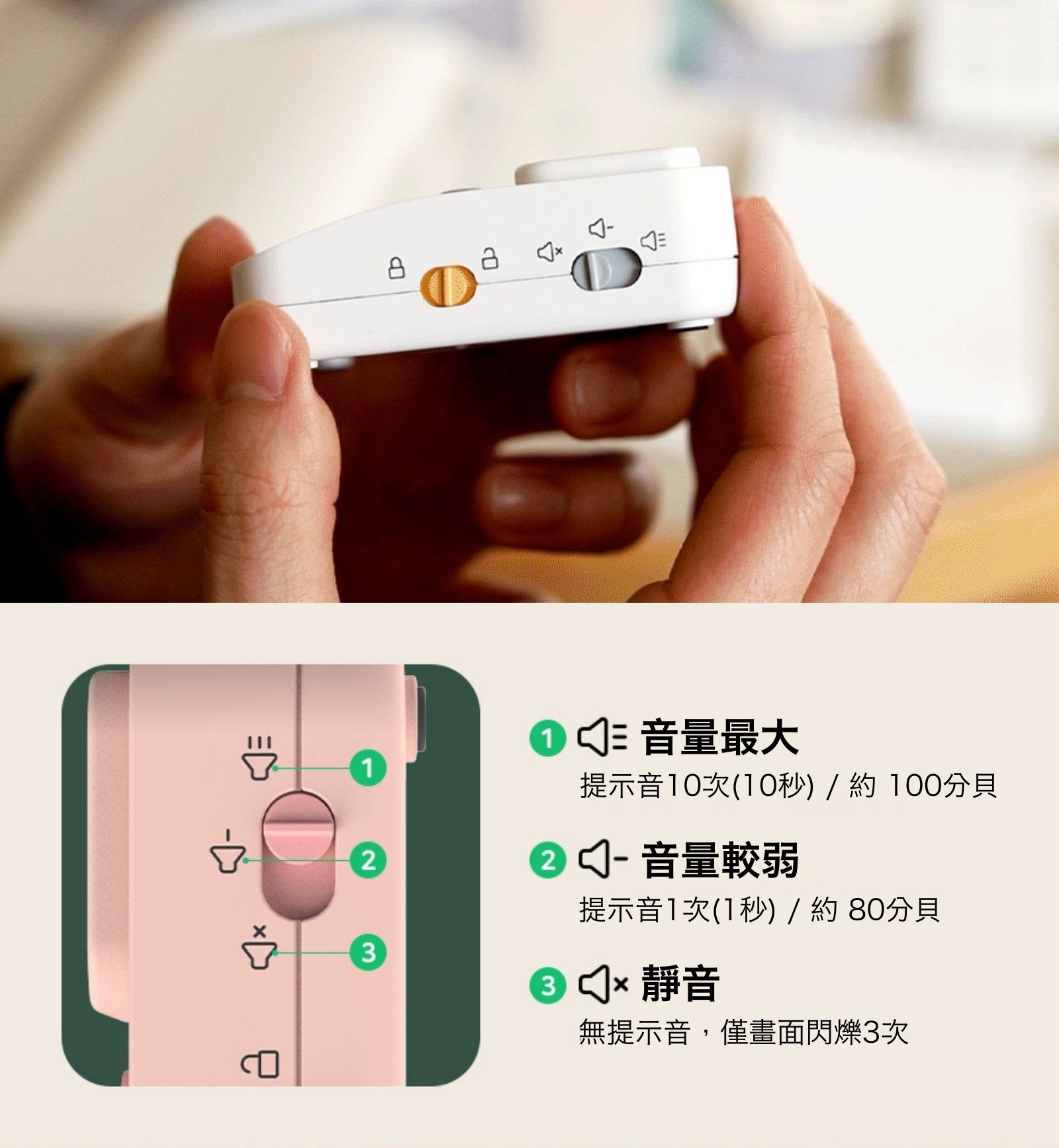 1

2

3

1 音量最大
提示音10次(10秒) / 約 100分貝

2 音量較弱
提示音1次(1秒) / 約 80分貝

3 靜音
無提示音，僅畫面閃爍3次