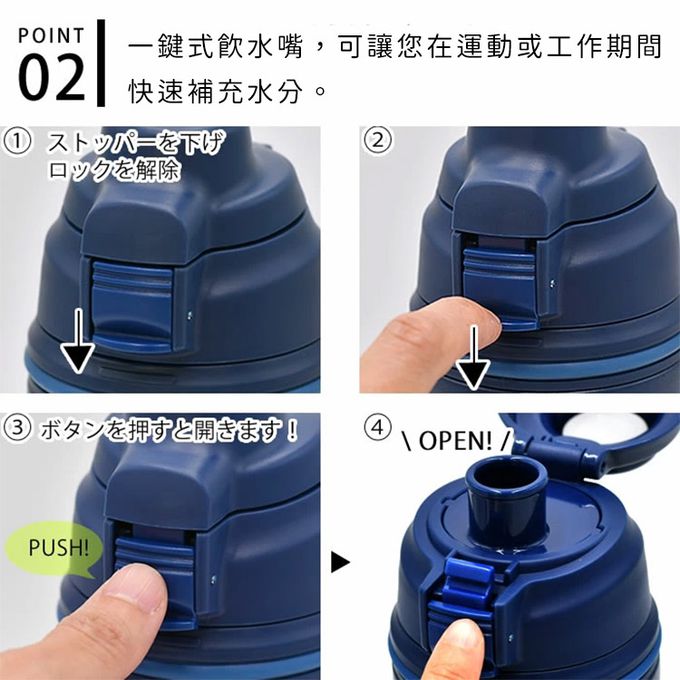 POINT 02

一鍵式飲水嘴，可讓您在運動或工作期間快速補充水分。

① ストッパーを下げロックを解除

②

③ ボタンを押すと開きます！

PUSH!

④ \ OPEN! /