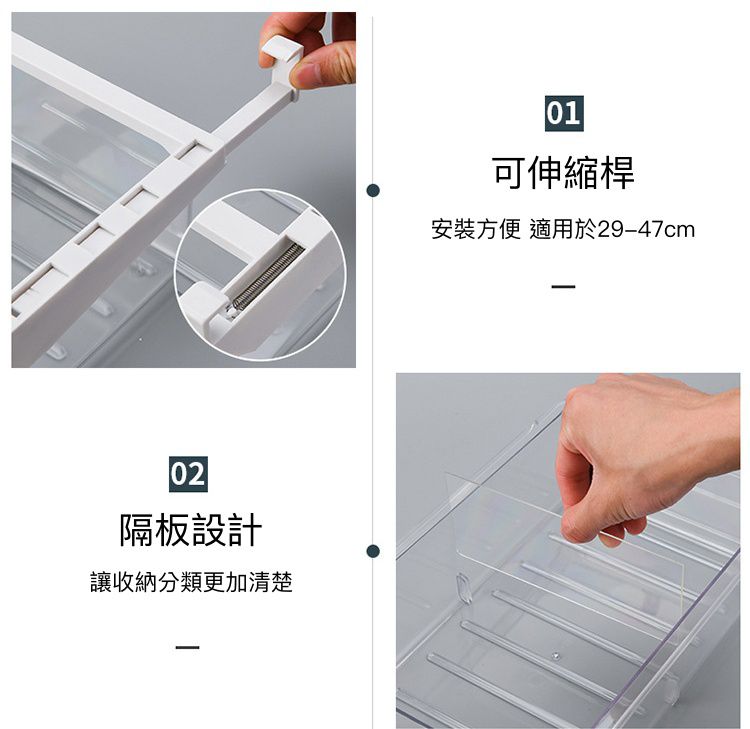 01

可伸縮桿

安裝方便 適用於29–47cm

—

02

隔板設計

讓收納分類更加清楚

—