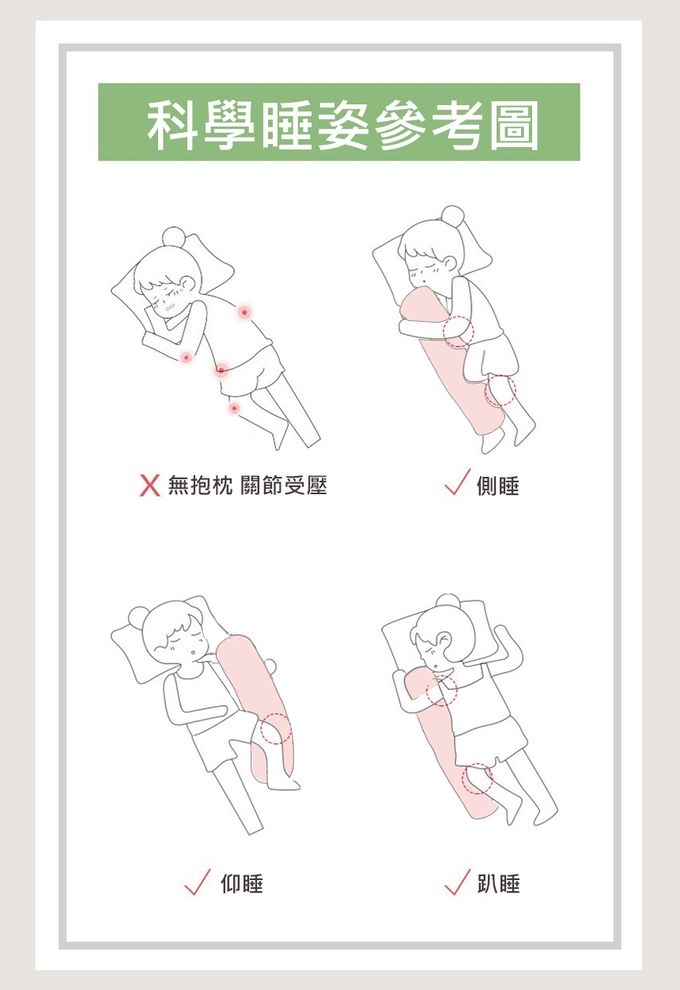 科學睡姿參考圖

X 無抱枕 關節受壓

✓ 側睡

✓ 仰睡

✓ 趴睡