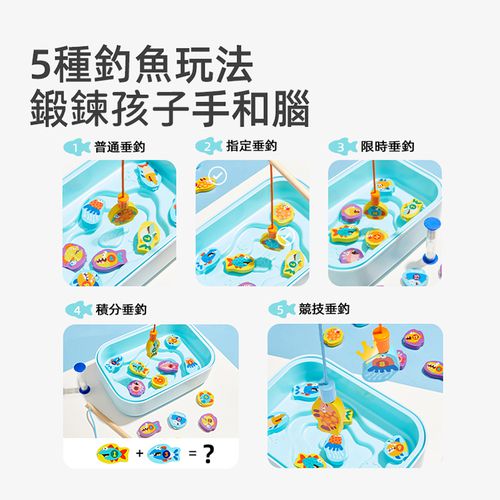 5種釣魚玩法
鍛鍊孩子手和腦

1 普通垂釣

2 指定垂釣

3 限時垂釣

4 積分垂釣

5 競技垂釣

+ = ?