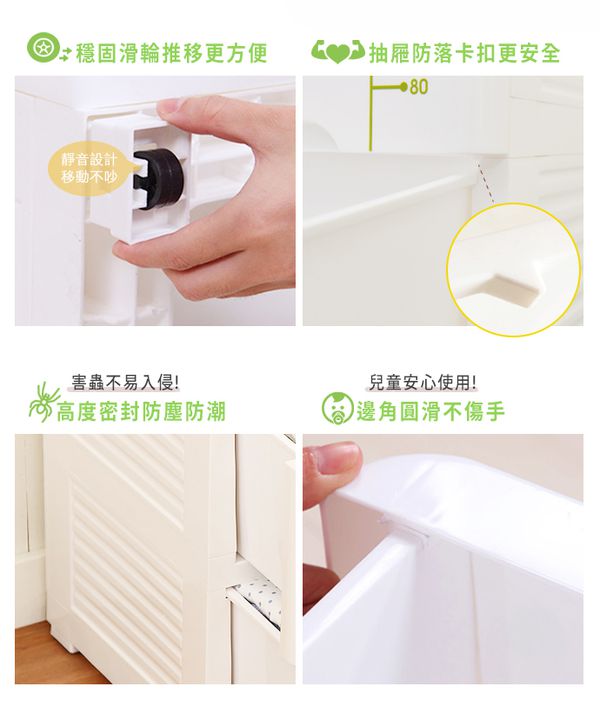 穩固滑輪推移更方便

靜音設計
移動不吵

抽屜防落卡扣更安全

80

害蟲不易入侵!
高度密封防塵防潮

兒童安心使用!
邊角圓滑不傷手