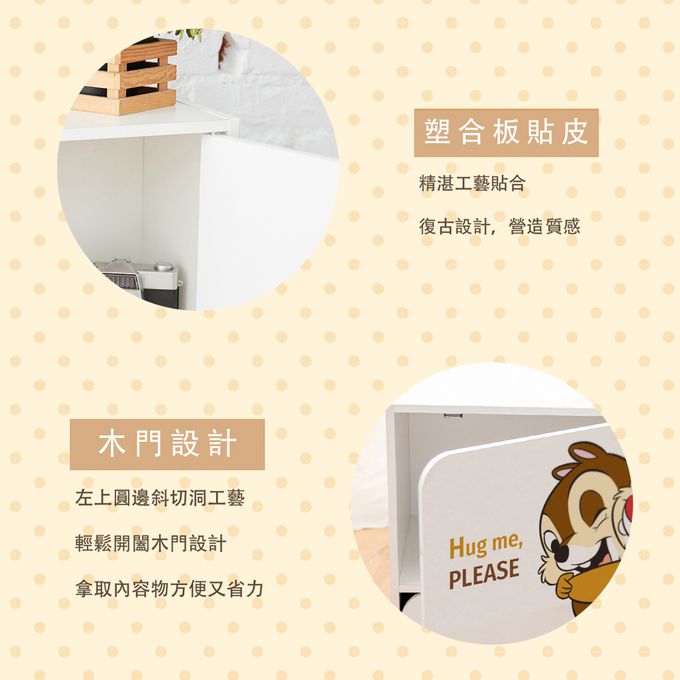 塑合板貼皮

精湛工藝貼合

復古設計，營造質感

木門設計

左上圓邊斜切洞工藝

輕鬆開闔木門設計

拿取內容物方便又省力

Hug me,
PLEASE