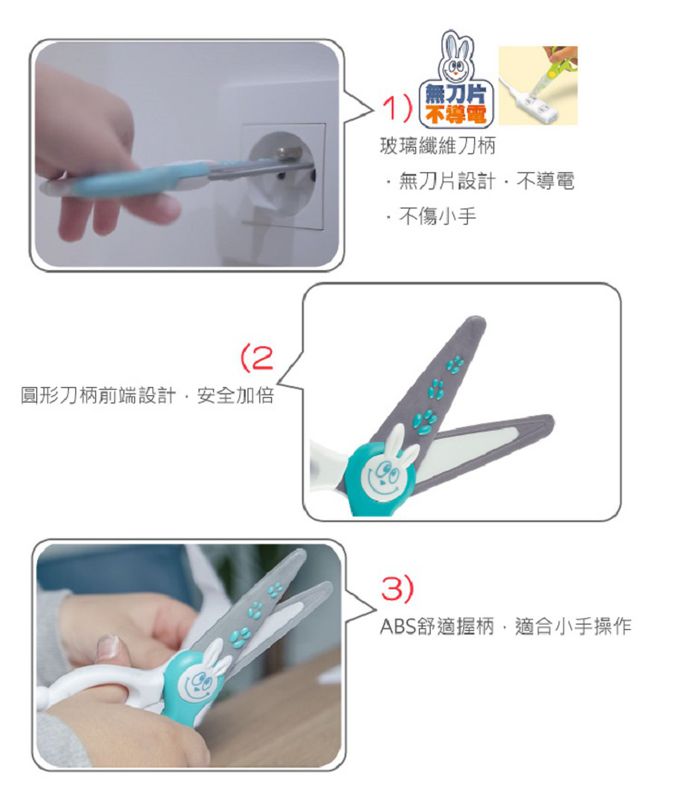 1)

無刀片
不導電

玻璃纖維刀柄

· 無刀片設計 · 不導電

· 不傷小手

(2

圓形刀柄前端設計 · 安全加倍

3)

ABS舒適握柄 · 適合小手操作