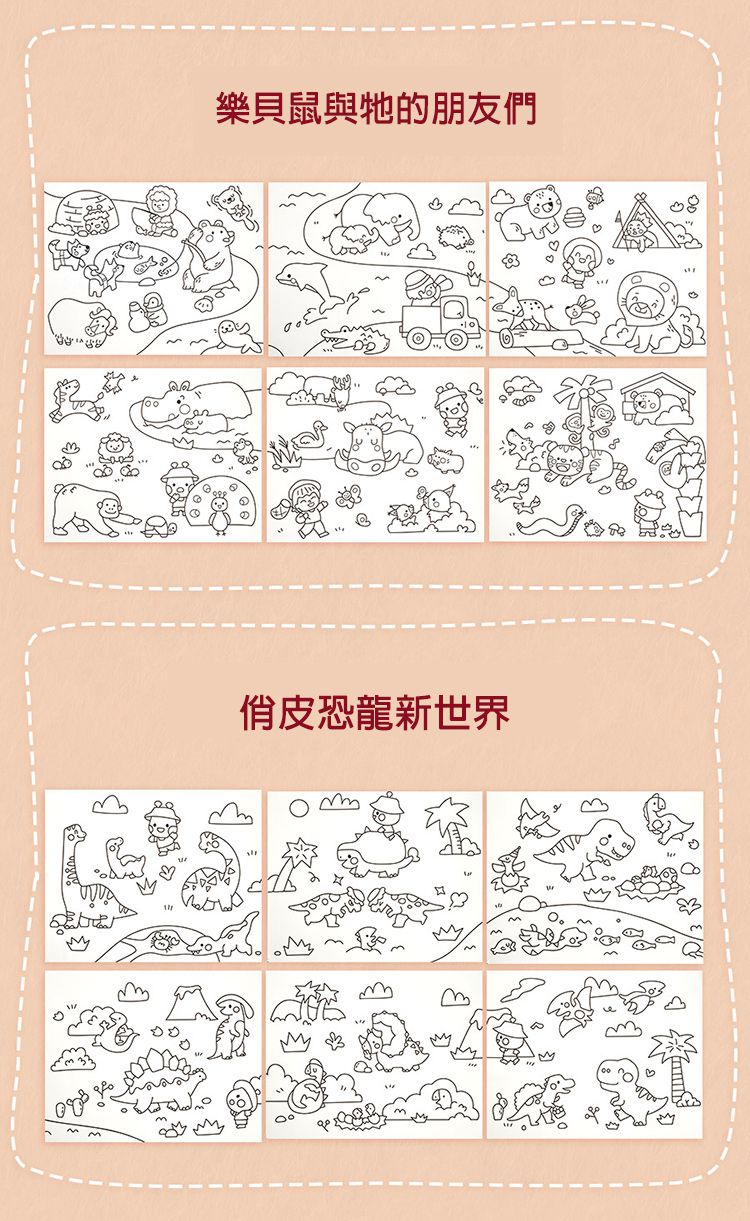 樂貝鼠與牠的朋友們

俏皮恐龍新世界