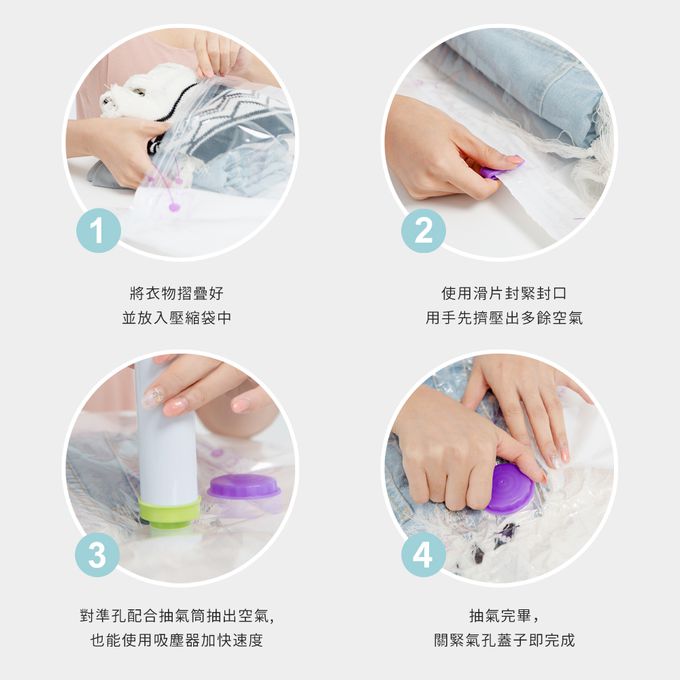 1

將衣物摺疊好
並放入壓縮袋中

2

使用滑片封緊封口
用手先擠壓出多餘空氣

3

對準孔配合抽氣筒抽出空氣,
也能使用吸塵器加快速度

4

抽氣完畢,
關緊氣孔蓋子即完成