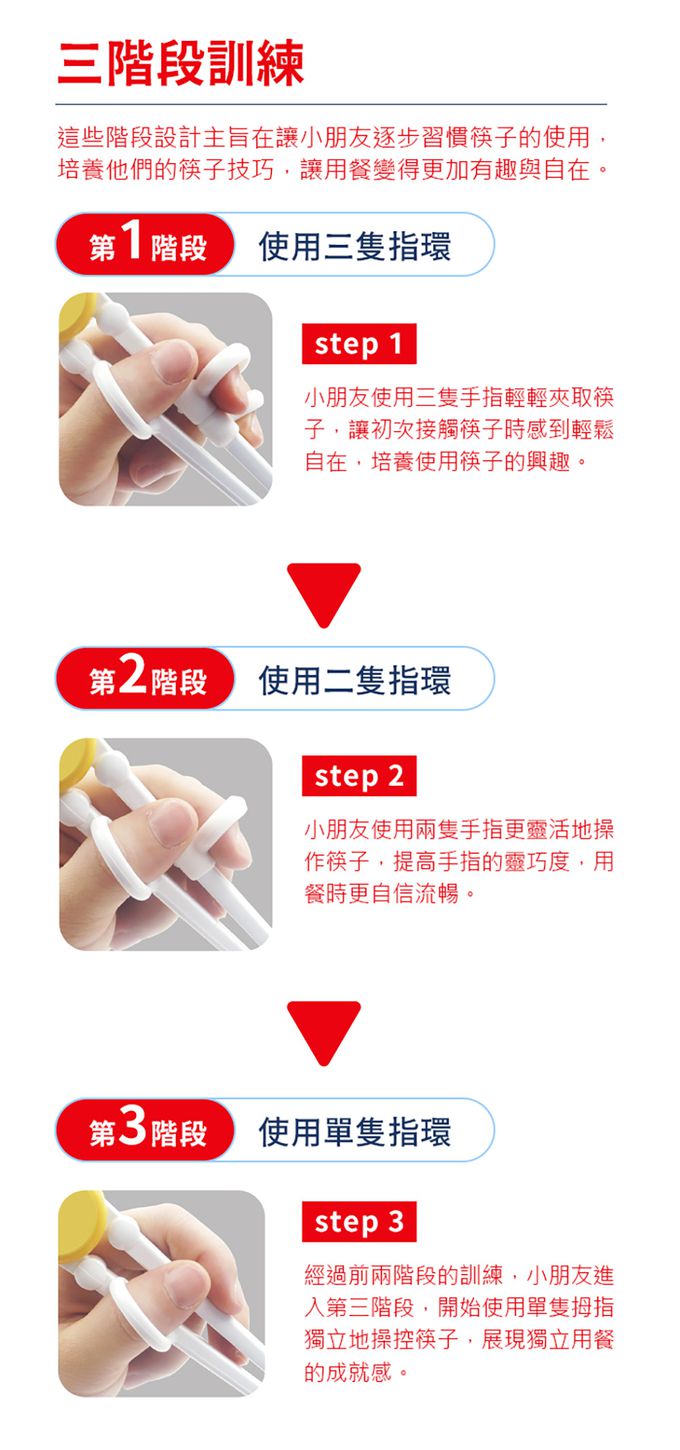 三階段訓練

這些階段設計主旨在讓小朋友逐步習慣筷子的使用，培養他們的筷子技巧，讓用餐變得更加有趣與自在。

第1階段 使用三隻指環

step 1

小朋友使用三隻手指輕輕夾取筷子，讓初次接觸筷子時感到輕鬆自在，培養使用筷子的興趣。

第2階段 使用二隻指環

step 2

小朋友使用兩隻手指更靈活地操作筷子，提高手指的靈巧度，用餐時更自信流暢。

第3階段 使用單隻指環

step 3

經過前兩階段的訓練，小朋友進入第三階段，開始使用單隻拇指獨立地操控筷子，展現獨立用餐的成就感。