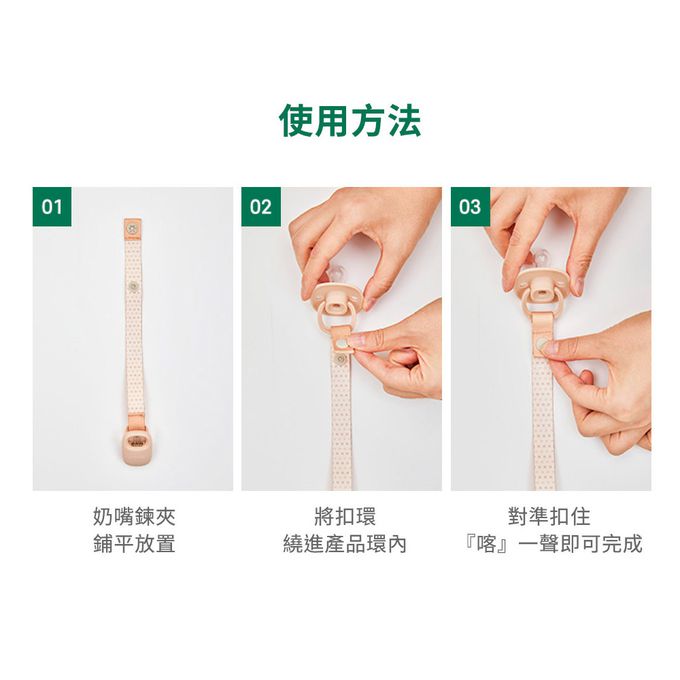 使用方法

01

奶嘴鍊夾
鋪平放置

02

將扣環
繞進產品環內

03

對準扣住
『喀』一聲即可完成