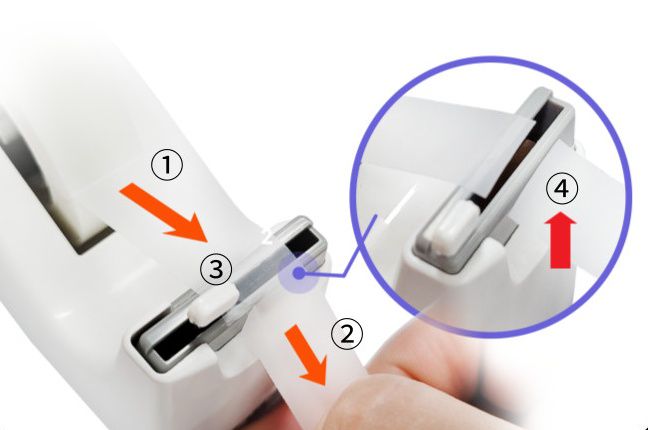 ①

③

②

④