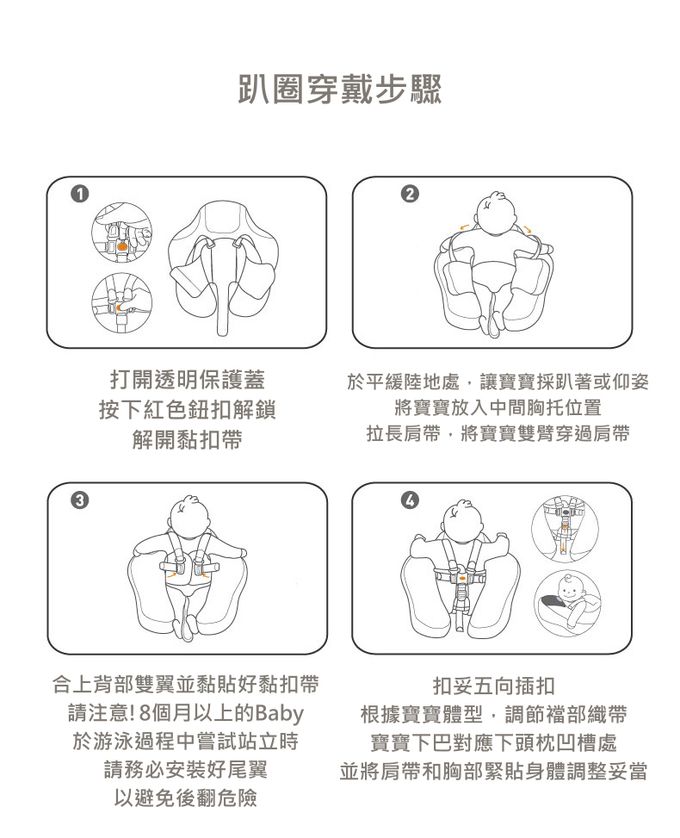 趴圈穿戴步驟

1

打開透明保護蓋
按下紅色鈕扣解鎖
解開黏扣帶

2

於平緩陸地處，讓寶寶採趴著或仰姿
將寶寶放入中間胸托位置
拉長肩帶，將寶寶雙臂穿過肩帶

3

合上背部雙翼並黏貼好黏扣帶
請注意! 8個月以上的Baby
於游泳過程中嘗試站立時
請務必安裝好尾翼
以避免後翻危險

4

扣妥五向插扣
根據寶寶體型，調節襠部織帶
寶寶下巴對應下頭枕凹槽處
並將肩帶和胸部緊貼身體調整妥當