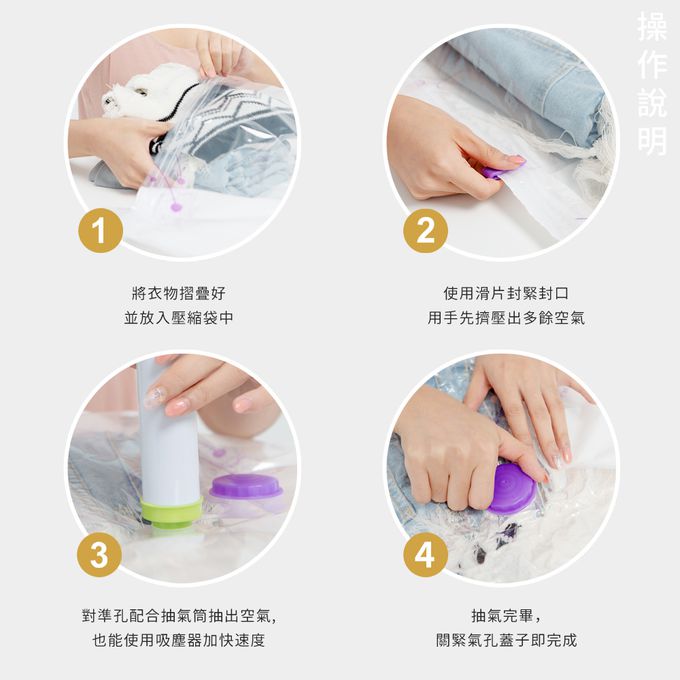 操作說明

1

將衣物摺疊好
並放入壓縮袋中

2

使用滑片封緊封口
用手先擠壓出多餘空氣

3

對準孔配合抽氣筒抽出空氣,
也能使用吸塵器加快速度

4

抽氣完畢,
關緊氣孔蓋子即完成