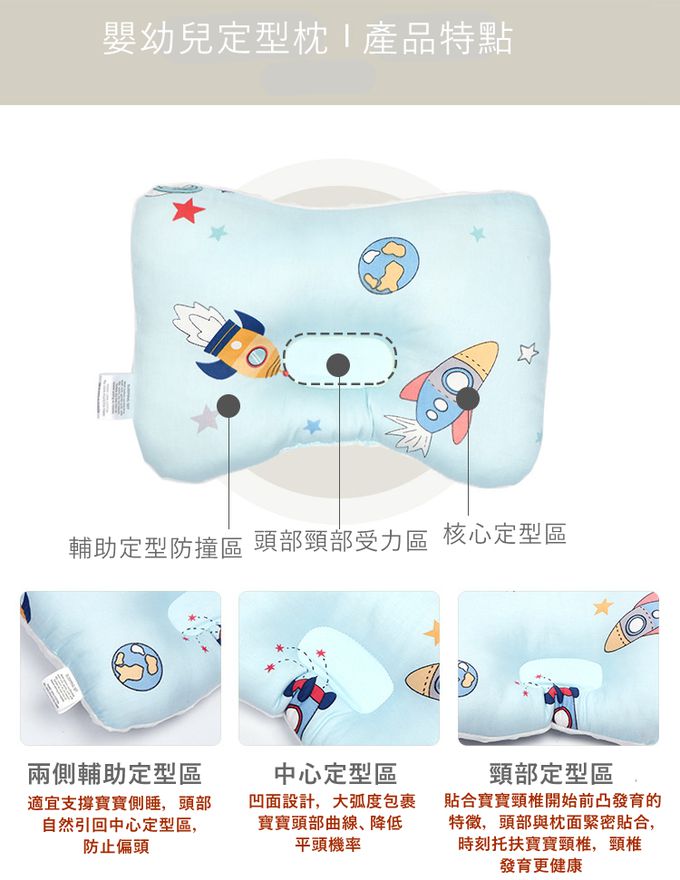 嬰幼兒定型枕 | 產品特點

輔助定型防撞區

頭部頸部受力區

核心定型區

兩側輔助定型區

適宜支撐寶寶側睡，頭部自然引回中心定型區，防止偏頭

中心定型區

凹面設計，大弧度包裹寶寶頭部曲線、降低平頭機率

頸部定型區

貼合寶寶頸椎開始前凸發育的特徵，頭部與枕面緊密貼合，時刻托扶寶寶頸椎，頸椎發育更健康