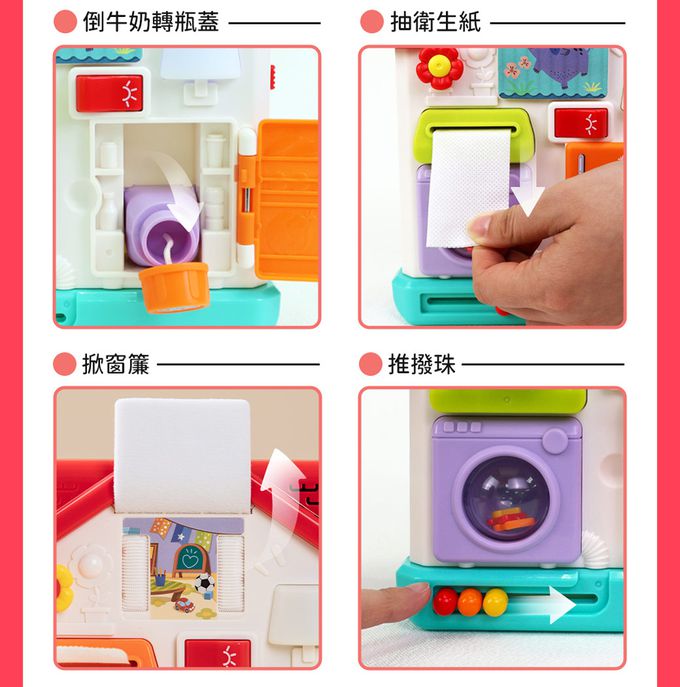 倒牛奶轉瓶蓋

抽衛生紙

掀窗簾

推撥珠