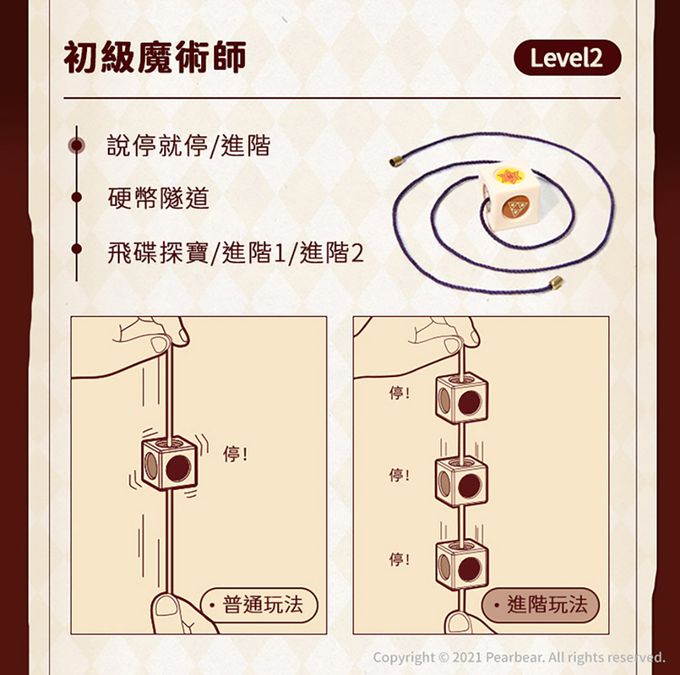 初級魔術師

Level2

說停就停/進階

硬幣隧道

飛碟探寶/進階1/進階2

停!

・普通玩法

停!

停!

停!

・進階玩法

Copyright © 2021 Pearbear. All rights reserved.