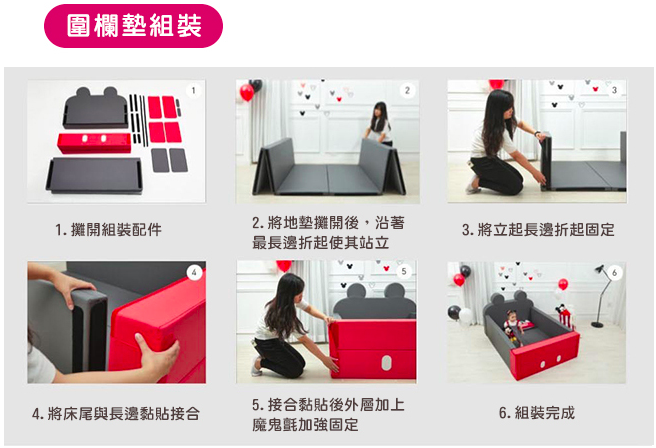 圍欄墊組裝

1

1. 攤開組裝配件

2

2. 將地墊攤開後，沿著最長邊折起使其站立

3

3. 將立起長邊折起固定

4

4. 將床尾與長邊黏貼接合

5

5. 接合黏貼後外層加上魔鬼氈加強固定

6

6. 組裝完成