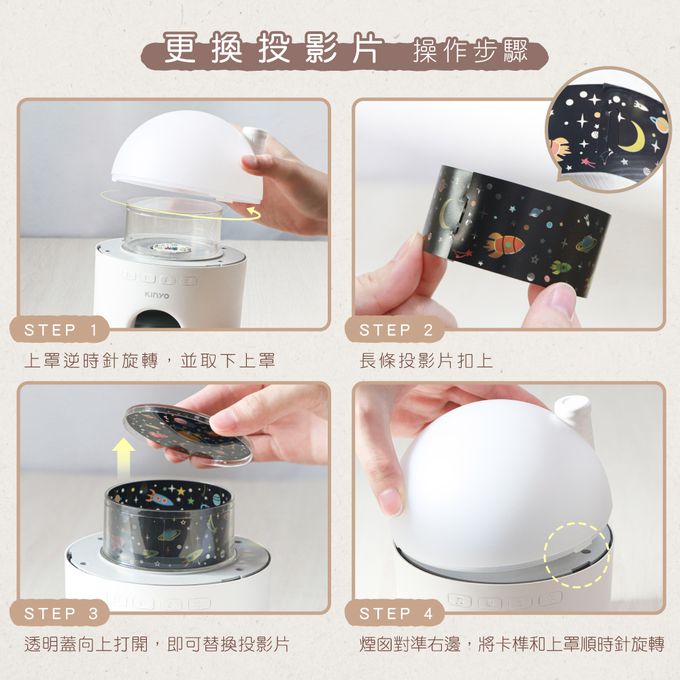 更換投影片 操作步驟

KINYO

STEP 1

上罩逆時針旋轉，並取下上罩

STEP 2

長條投影片扣上

STEP 3

透明蓋向上打開，即可替換投影片

STEP 4

煙囪對準右邊，將卡榫和上罩順時針旋轉