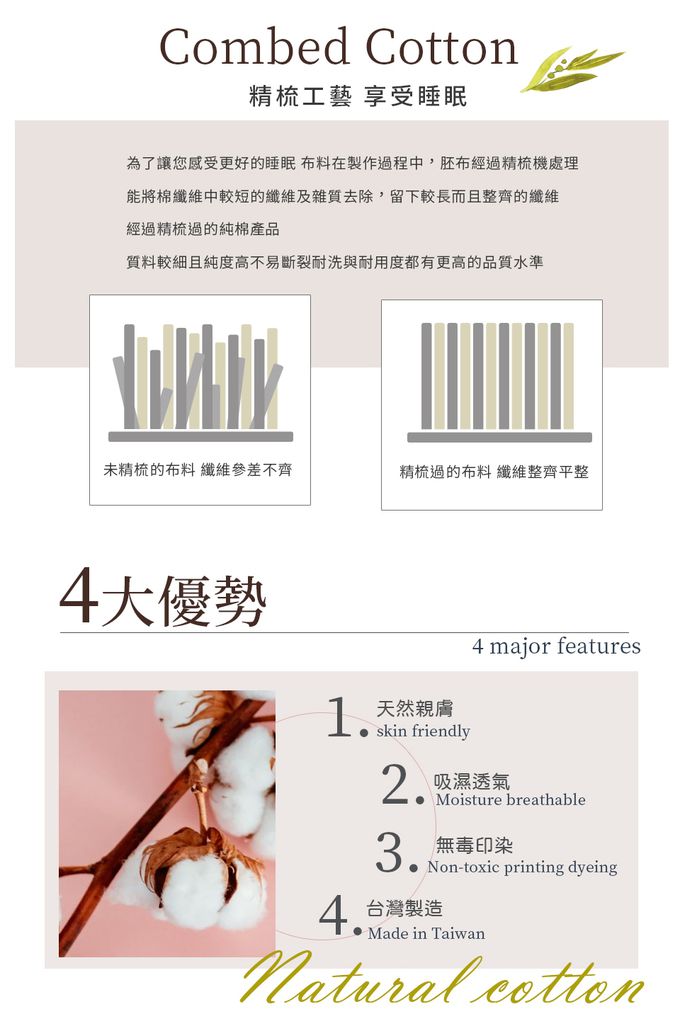 Combed Cotton
精梳工藝 享受睡眠

為了讓您感受更好的睡眠 布料在製作過程中，胚布經過精梳機處理
能將棉纖維中較短的纖維及雜質去除，留下較長而且整齊的纖維
經過精梳過的純棉產品
質料較細且純度高不易斷裂耐洗與耐用度都有更高的品質水準

未精梳的布料 纖維參差不齊

精梳過的布料 纖維整齊平整

4大優勢
4 major features

1. 天然親膚
skin friendly

2. 吸濕透氣
Moisture breathable

3. 無毒印染
Non-toxic printing dyeing

4. 台灣製造
Made in Taiwan

Natural cotton