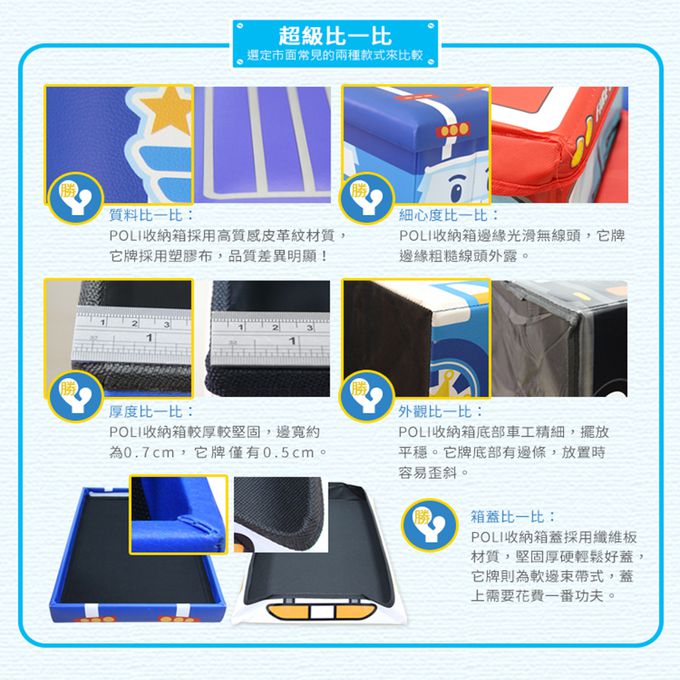 超級比一比
選定市面常見的兩種款式來比較

勝
質料比一比：
POLI收納箱採用高質感皮革紋材質，它牌採用塑膠布，品質差異明顯！

勝
細心度比一比：
POLI收納箱邊緣光滑無線頭，它牌邊緣粗糙線頭外露。

1 2 3
1
1 2 3
1

勝
厚度比一比：
POLI收納箱較厚較堅固，邊寬約為0.7cm，它牌僅有0.5cm。

勝
外觀比一比：
POLI收納箱底部車工精細，擺放平穩。它牌底部有邊條，放置時容易歪斜。

勝
箱蓋比一比：
POLI收納箱蓋採用纖維板材質，堅固厚硬輕鬆好蓋，它牌則為軟邊束帶式，蓋上需要花費一番功夫。