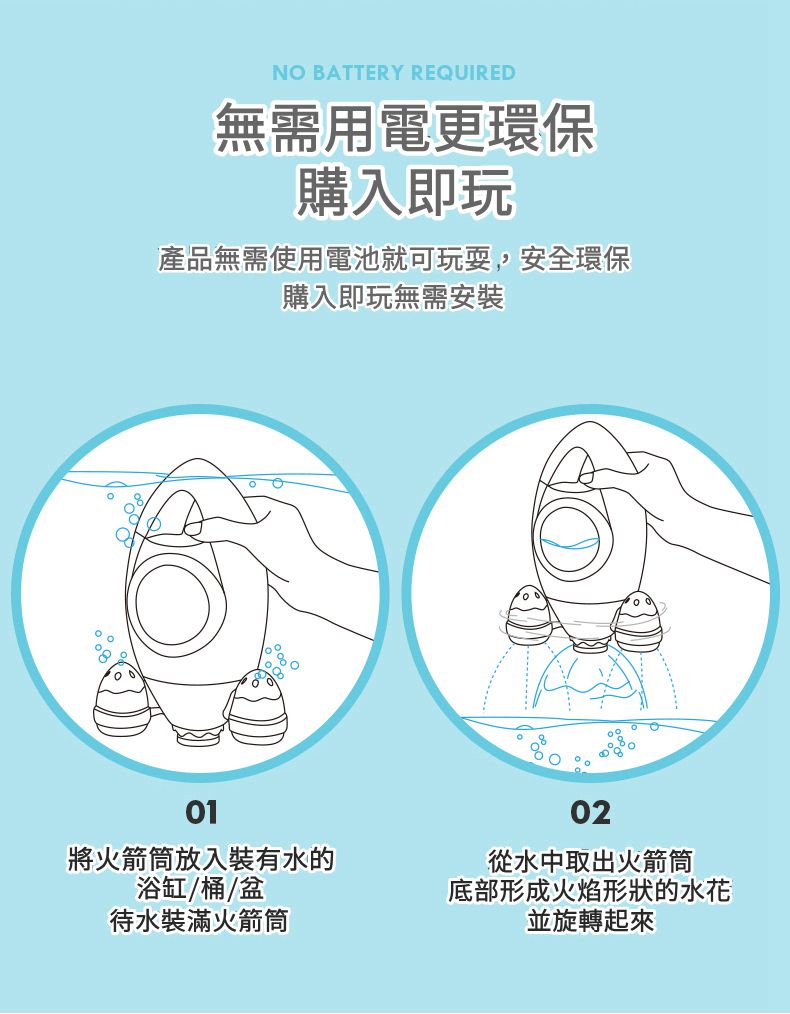 NO BATTERY REQUIRED

無需用電更環保
購入即玩

產品無需使用電池就可玩耍，安全環保
購入即玩無需安裝

01

將火箭筒放入裝有水的
浴缸/桶/盆
待水裝滿火箭筒

02

從水中取出火箭筒
底部形成火焰形狀的水花
並旋轉起來