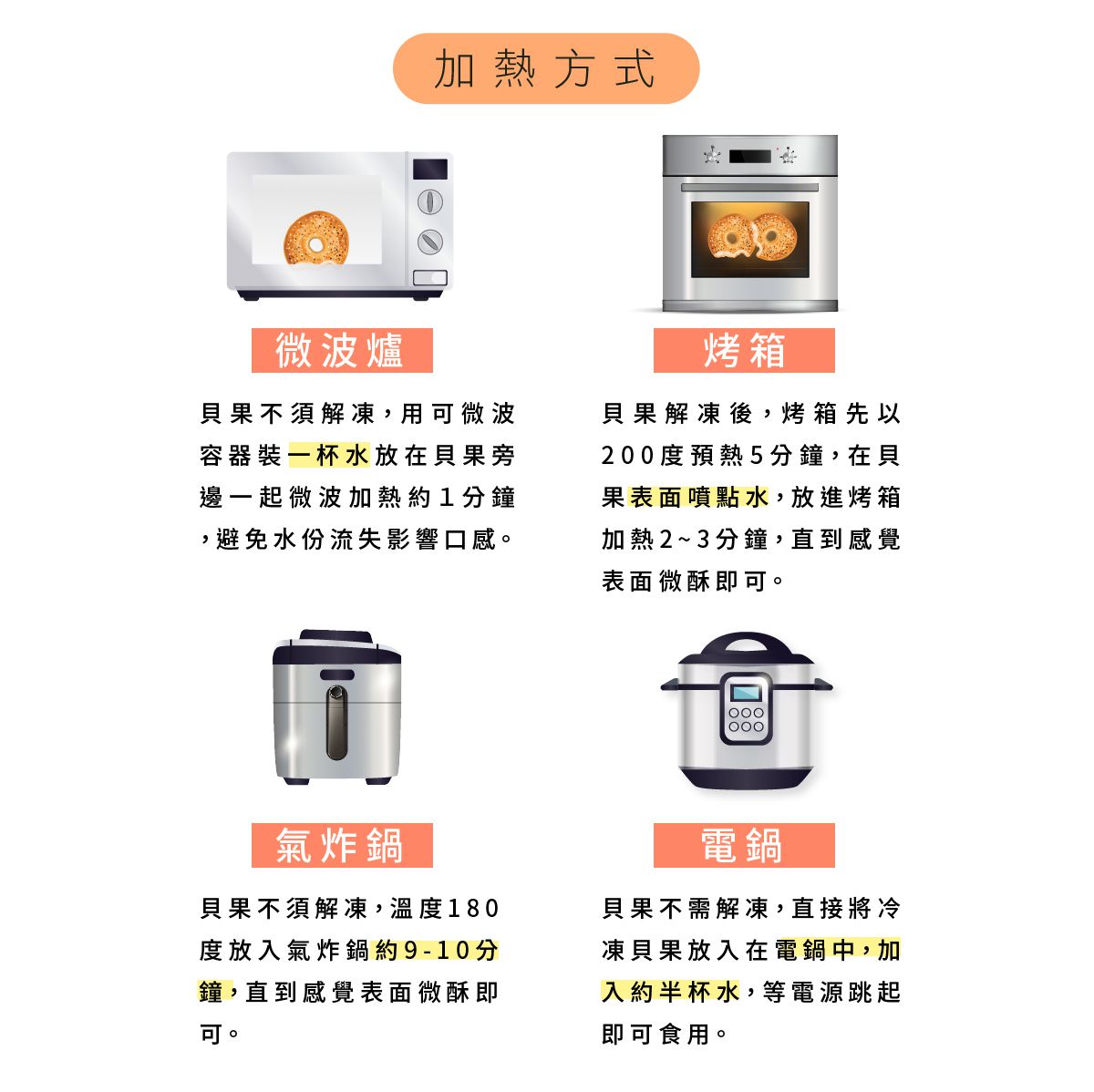 加熱方式

微波爐

貝果不須解凍，用可微波容器裝一杯水放在貝果旁邊一起微波加熱約1分鐘，避免水份流失影響口感。

烤箱

貝果解凍後，烤箱先以200度預熱5分鐘，在貝果表面噴點水，放進烤箱加熱2~3分鐘，直到感覺表面微酥即可。

氣炸鍋

貝果不須解凍，溫度180度放入氣炸鍋約9-10分鐘，直到感覺表面微酥即可。

電鍋

貝果不需解凍，直接將冷凍貝果放入在電鍋中，加入約半杯水，等電源跳起即可食用。