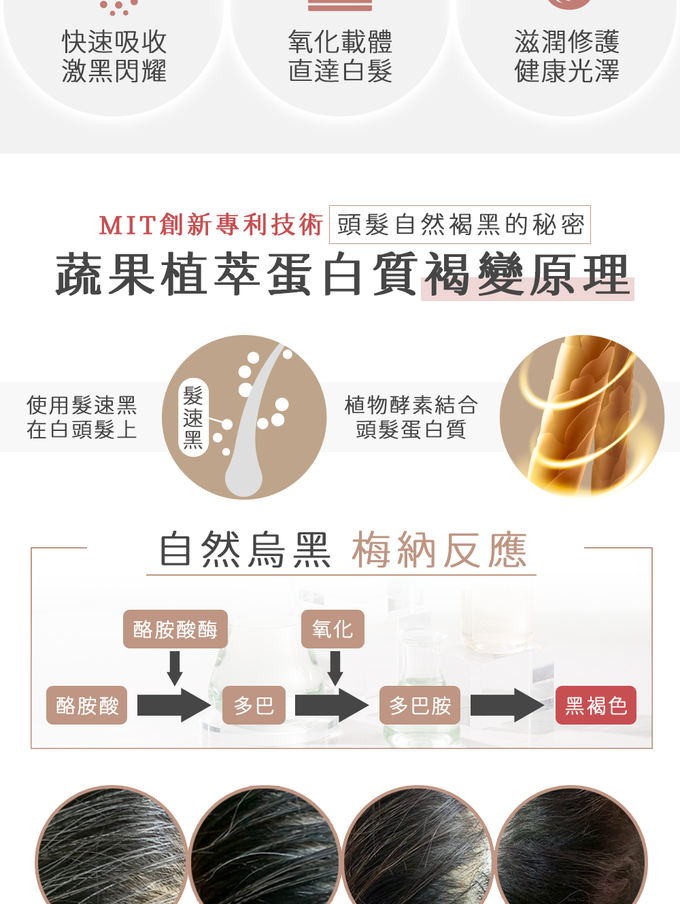 快速吸收
激黑閃耀

氧化載體
直達白髮

滋潤修護
健康光澤

MIT創新專利技術 頭髮自然褐黑的秘密

蔬果植萃蛋白質褐變原理

使用髮速黑
在白頭髮上

髮速黑

植物酵素結合
頭髮蛋白質

自然烏黑 梅納反應

酪胺酸酶

氧化

酪胺酸

多巴

多巴胺

黑褐色