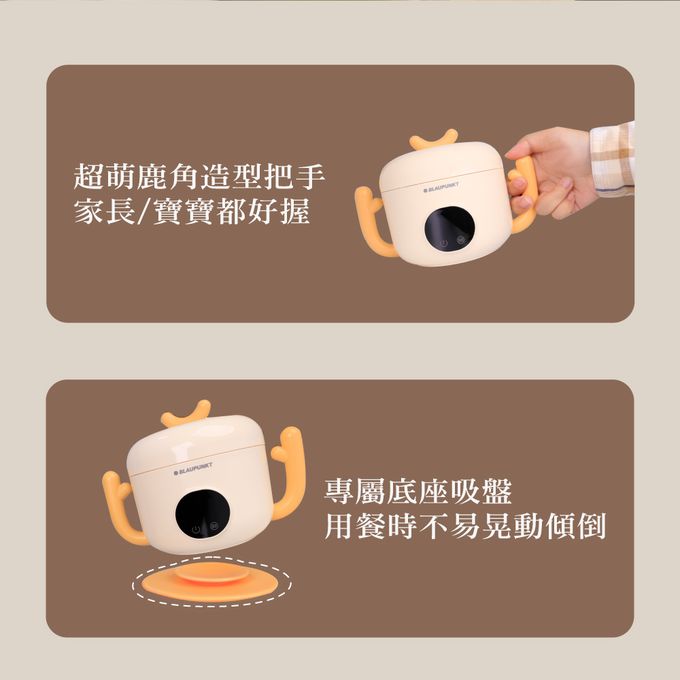 超萌鹿角造型把手
家長/寶寶都好握

BLAUPUNKT

BLAUPUNKT

專屬底座吸盤
用餐時不易晃動傾倒