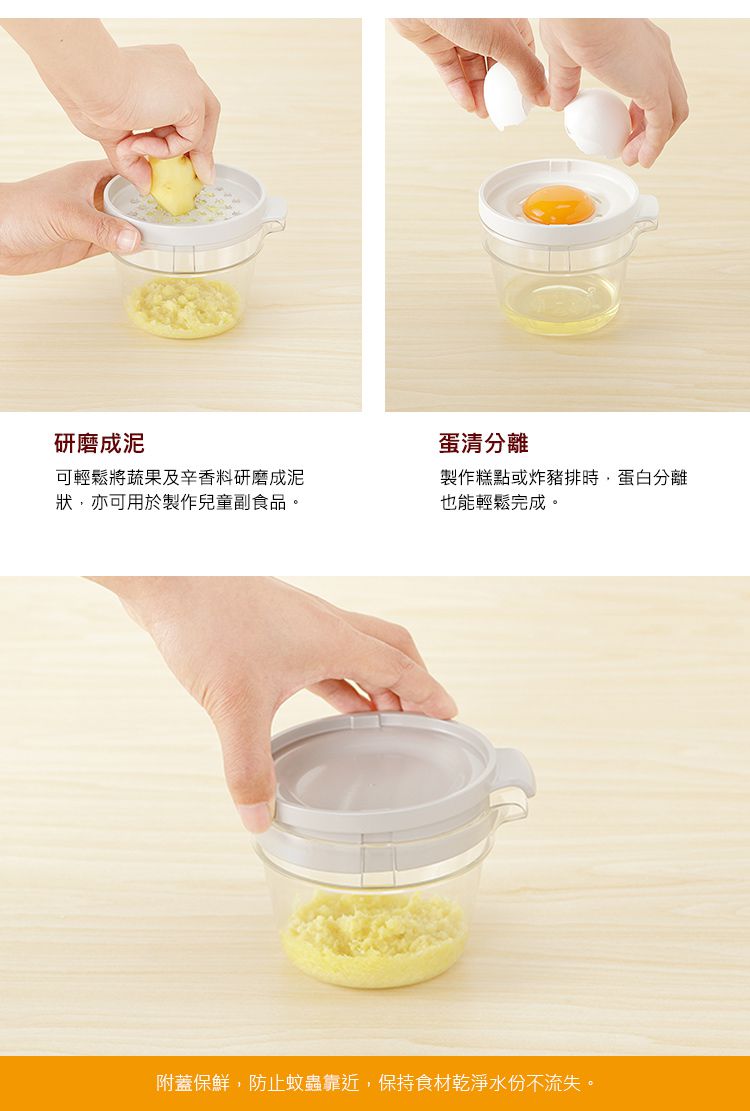 研磨成泥

可輕鬆將蔬果及辛香料研磨成泥狀，亦可用於製作兒童副食品。

蛋清分離

製作糕點或炸豬排時，蛋白分離也能輕鬆完成。

附蓋保鮮，防止蚊蟲靠近，保持食材乾淨水份不流失。