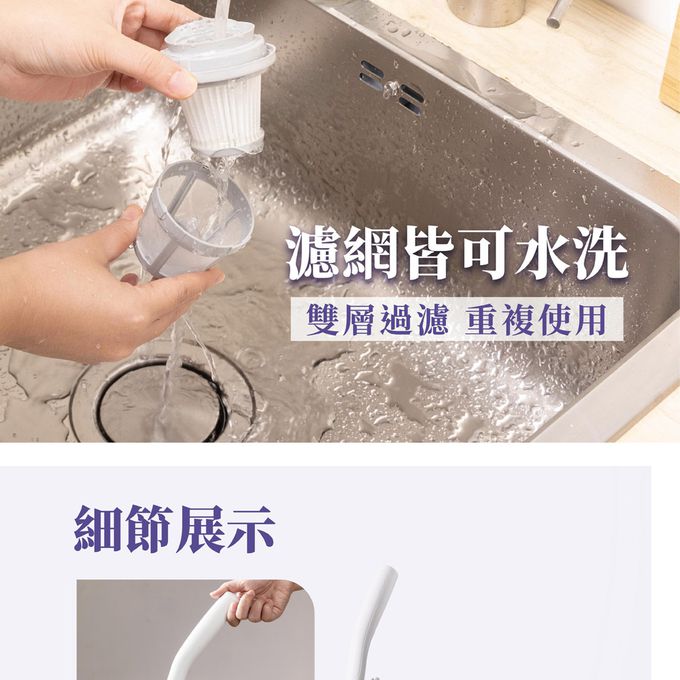 濾網皆可水洗

雙層過濾 重複使用

細節展示